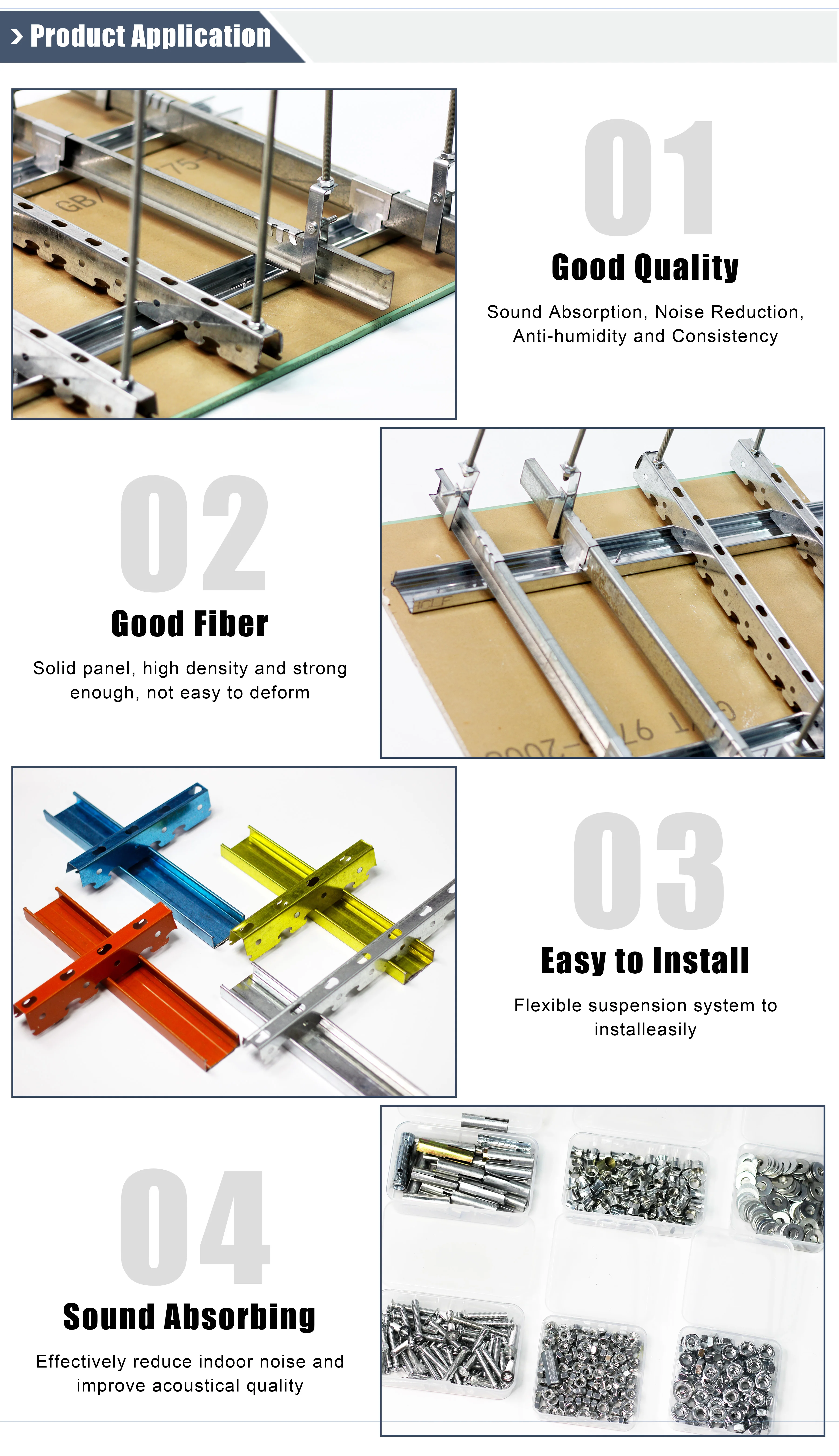 > Product Application

01
Good Quality
Sound Absorption, Noise Reduction, Anti-humidity and Consistency

02
Good Fiber
Solid panel, high density and strong enough, not easy to deform

03
Easy to Install
Flexible suspension system to installeasily

04
Sound Absorbing
Effectively reduce indoor noise and improve acoustical quality