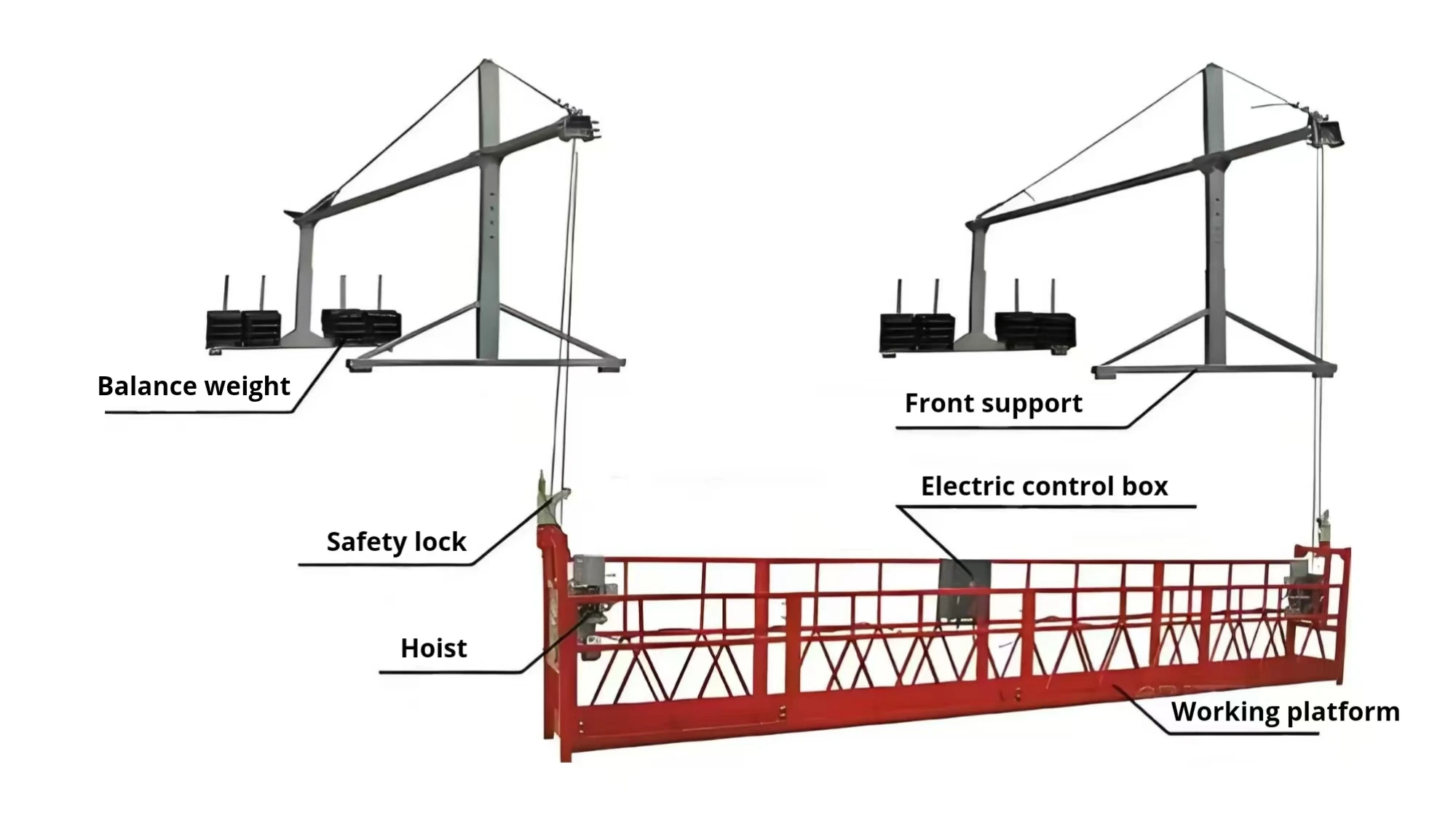 Balance weight

Front support

Electric control box

Safety lock

Hoist

Working platform