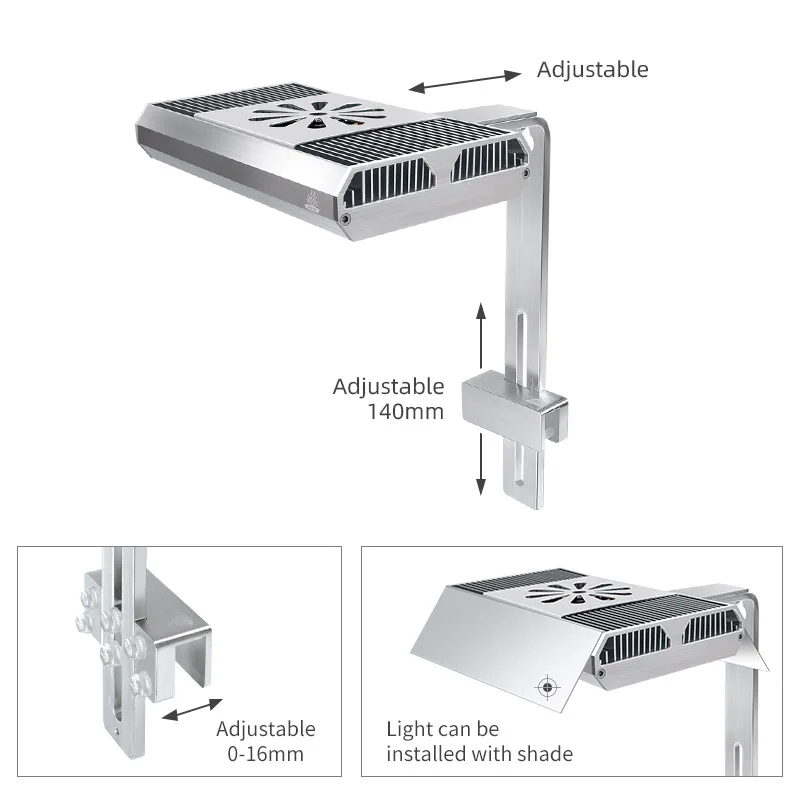 Adjustable

Adjustable
140mm

Adjustable
0-16mm

Light can be
installed with shade