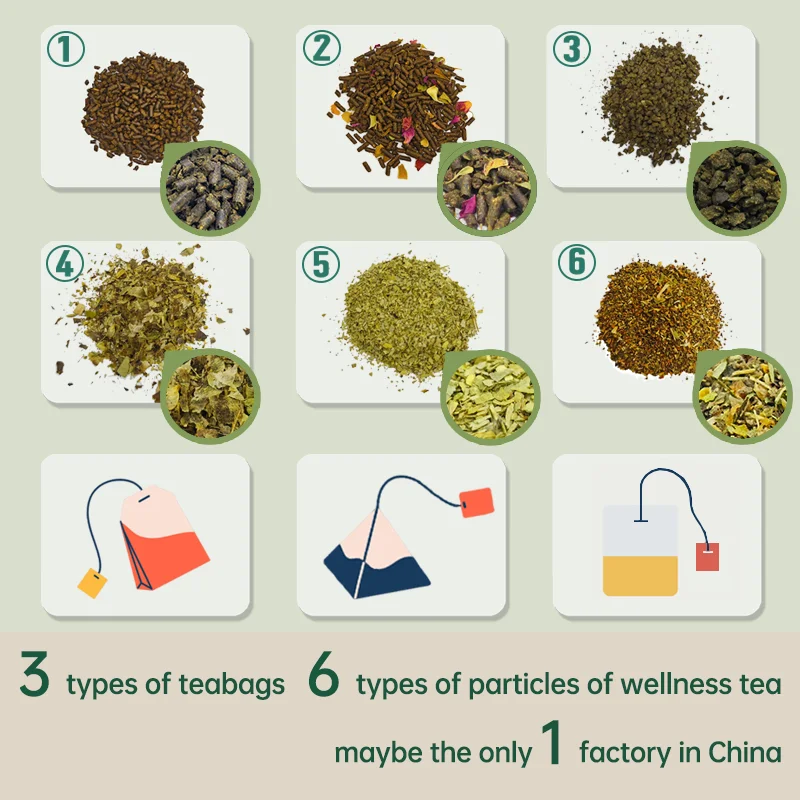 ①
②
③
④
⑤
⑥

3 types of teabags 6 types of particles of wellness tea

maybe the only 1 factory in China