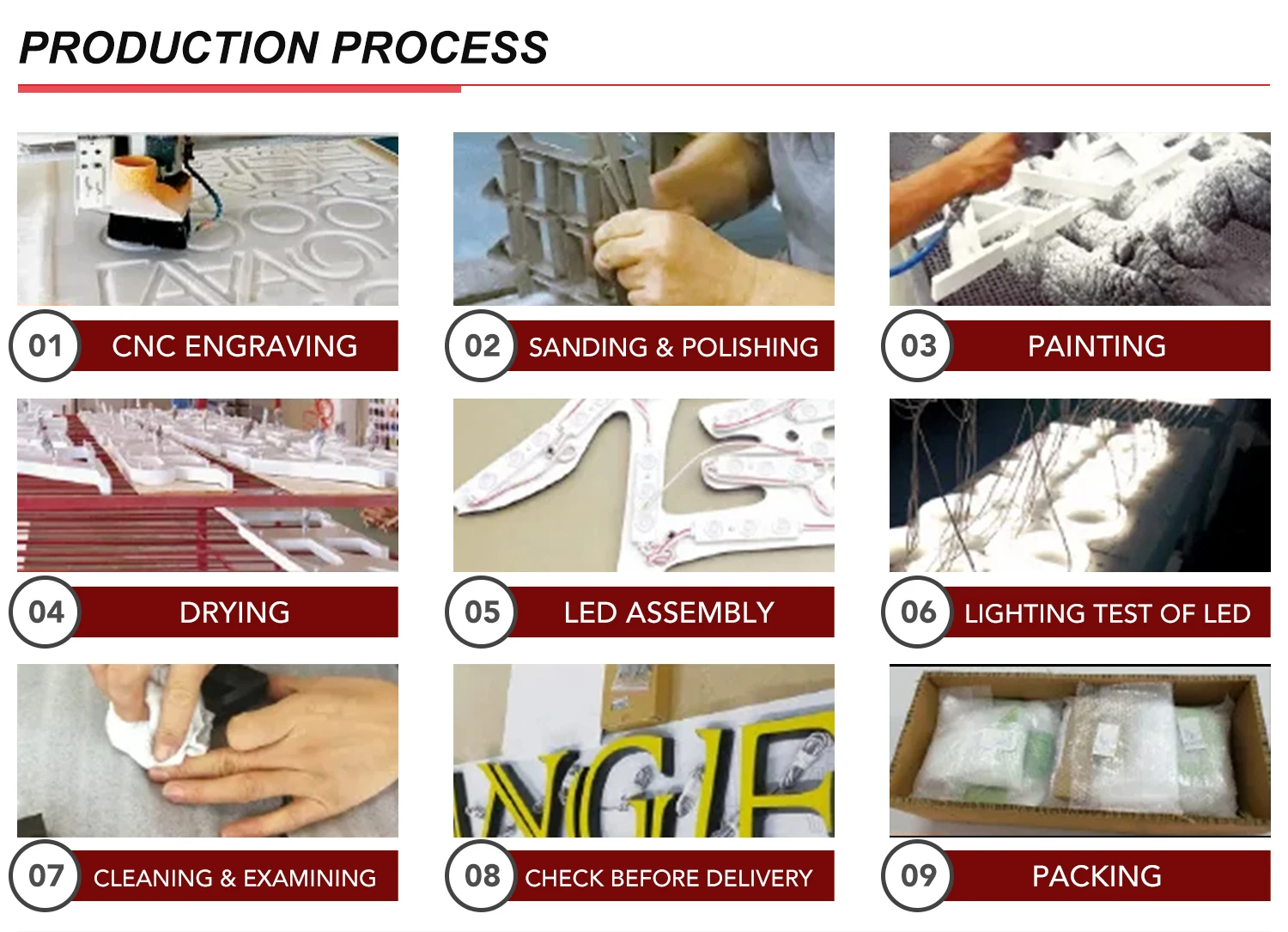 PRODUCTION PROCESS

01 CNC ENGRAVING

02 SANDING & POLISHING

03 PAINTING

04 DRYING

05 LED ASSEMBLY

06 LIGHTING TEST OF LED

07 CLEANING & EXAMINING

08 CHECK BEFORE DELIVERY

09 PACKING