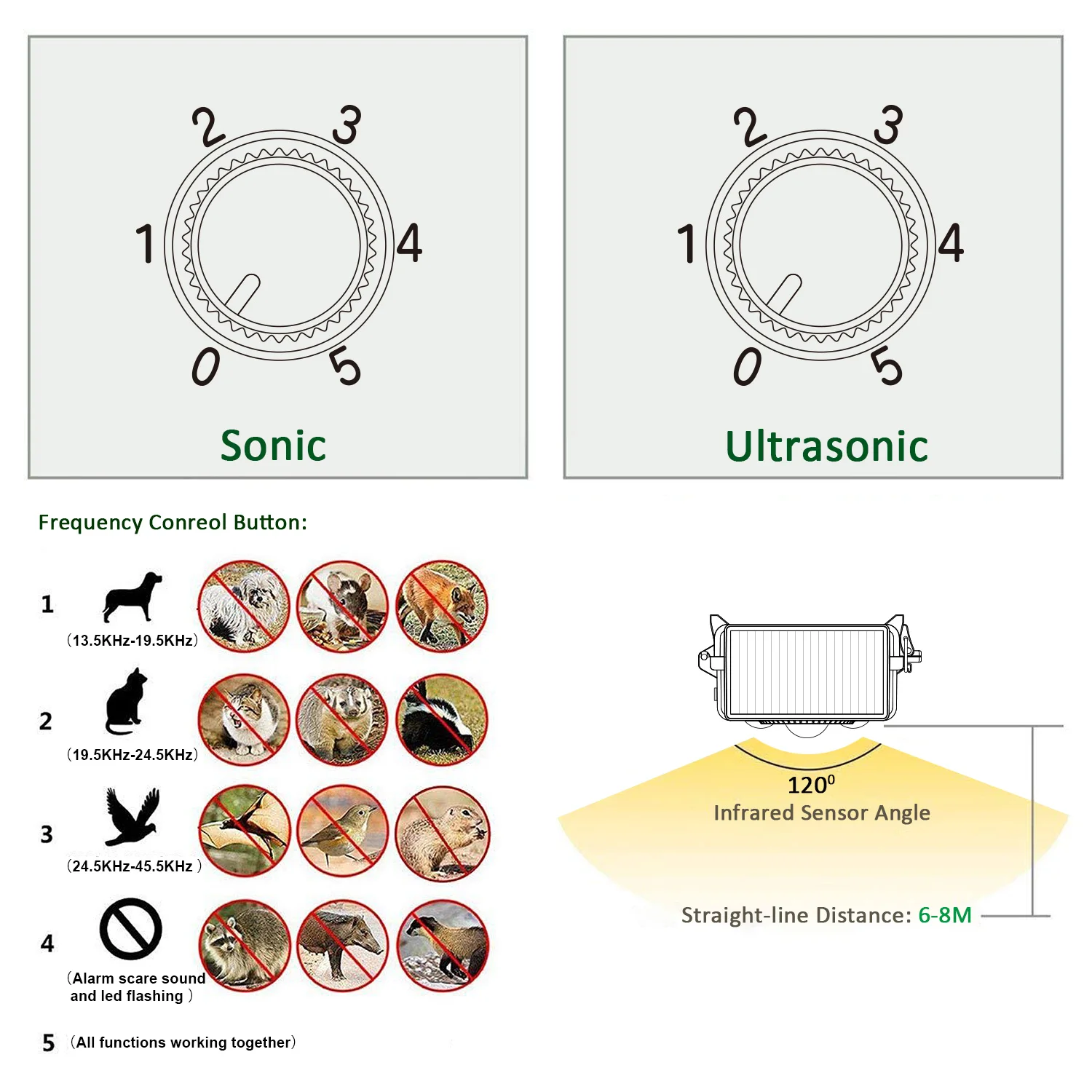 2 3
1 4
0 5
Sonic

2 3
1 4
0 5
Ultrasonic

Frequency Conreol Button:

1
(13.5KHz-19.5KHz)

2
(19.5KHz-24.5KHz)

3
(24.5KHz-45.5KHz )

4
(Alarm scare sound and led flashing )

5 (All functions working together)

$120^0$
Infrared Sensor Angle

Straight-line Distance: 6-8M