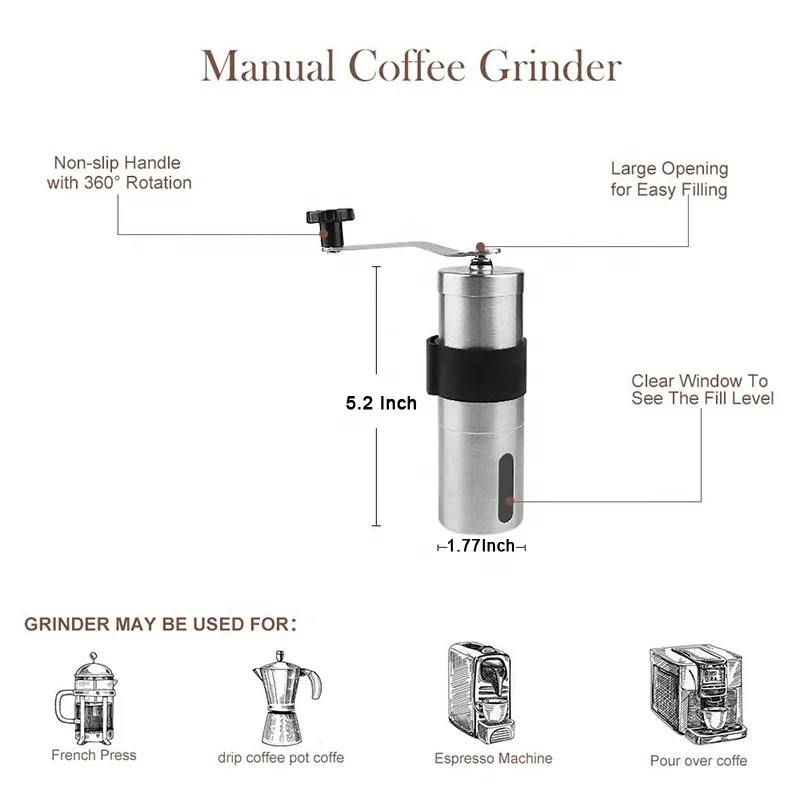 Manual Coffee Grinder

Non-slip Handle with 360° Rotation

Large Opening for Easy Filling

5.2 Inch

Clear Window To See The Fill Level

1.77Inch

GRINDER MAY BE USED FOR:

French Press

drip coffee pot coffe

Espresso Machine

Pour over coffe