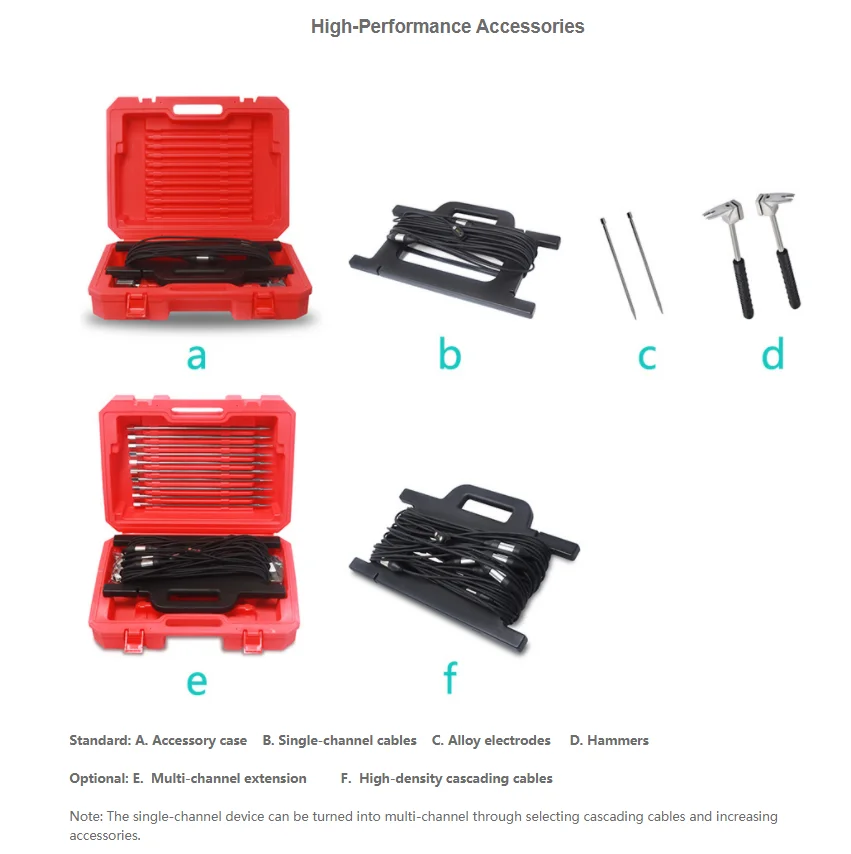 High-Performance Accessories

a

b

c

d

e

f

Standard: A. Accessory case B. Single-channel cables C. Alloy electrodes D. Hammers

Optional: E. Multi-channel extension F. High-density cascading cables

Note: The single-channel device can be turned into multi-channel through selecting cascading cables and increasing accessories.