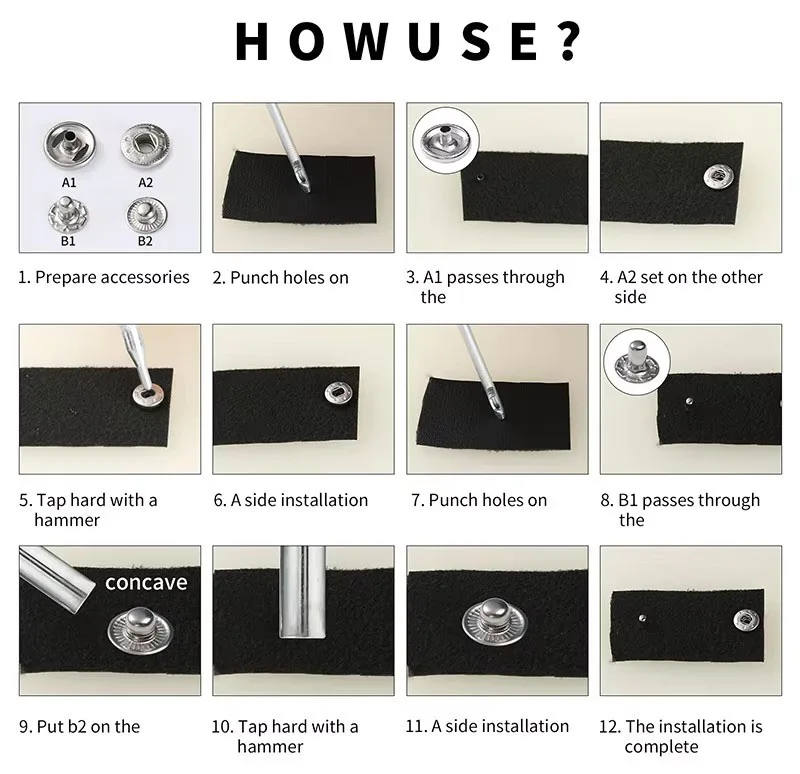 HOWUSE?

A1
A2
B1
B2

1. Prepare accessories

2. Punch holes on

3. A1 passes through the

4. A2 set on the other side

5. Tap hard with a hammer

6. A side installation

7. Punch holes on

8. B1 passes through the

concave

9. Put b2 on the

10. Tap hard with a hammer

11. A side installation

12. The installation is complete