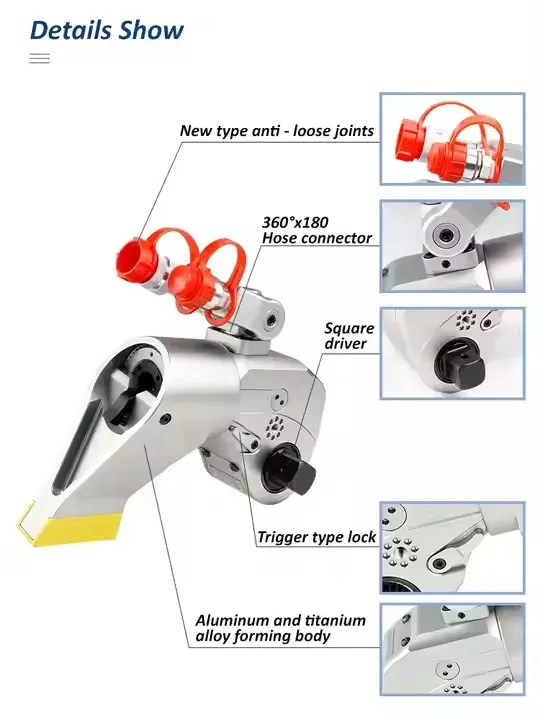 Details Show

New type anti - loose joints

360°x180
Hose connector

Square
driver

Trigger type lock

Aluminum and titanium
alloy forming body