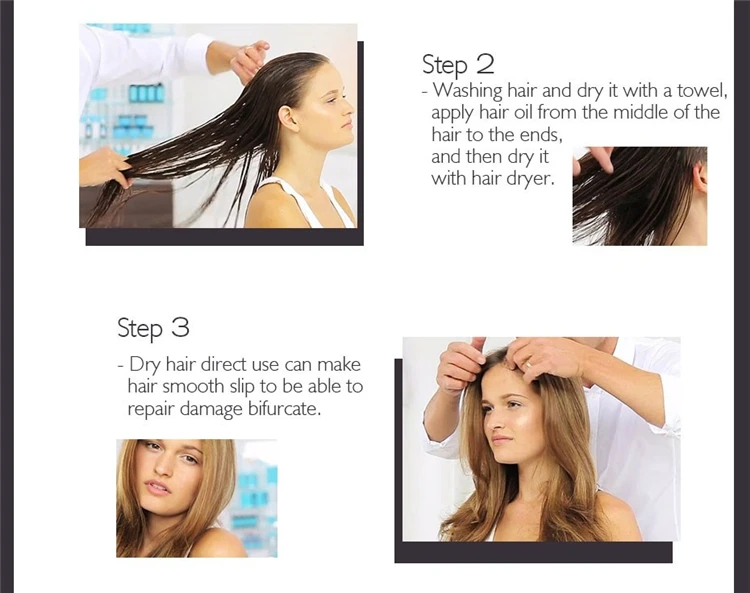 Step 2
- Washing hair and dry it with a towel, apply hair oil from the middle of the hair to the ends, and then dry it with hair dryer.

Step 3
- Dry hair direct use can make hair smooth slip to be able to repair damage bifurcate.