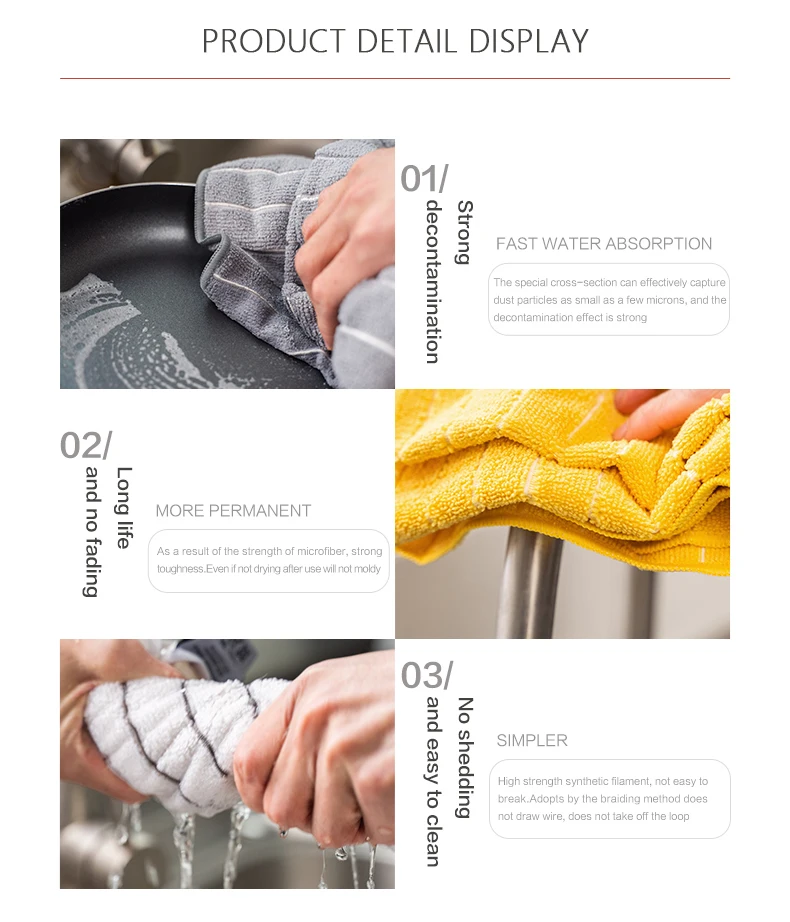 PRODUCT DETAIL DISPLAY

01/

Strong decontamination

FAST WATER ABSORPTION

The special cross-section can effectively capture dust particles as small as a few microns, and the decontamination effect is strong

02/

Long life and no fading

MORE PERMANENT

As a result of the strength of microfiber, strong toughness.Even if not drying after use will not moldy

03/

No shedding and easy to clean

SIMPLER

High strength synthetic filament, not easy to break.Adopts by the braiding method does not draw wire, does not take off the loop