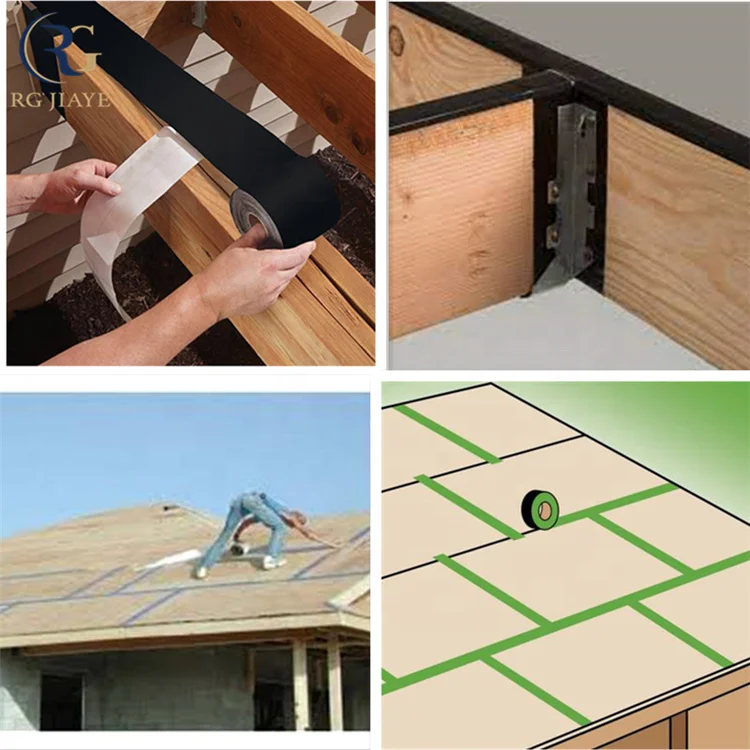 RG
RG JIAYE