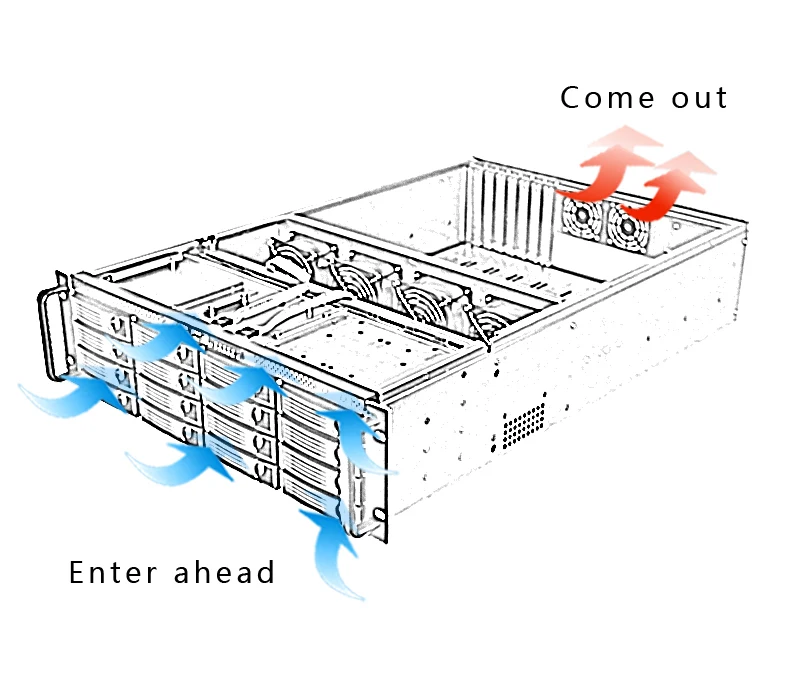 Come out

Enter ahead