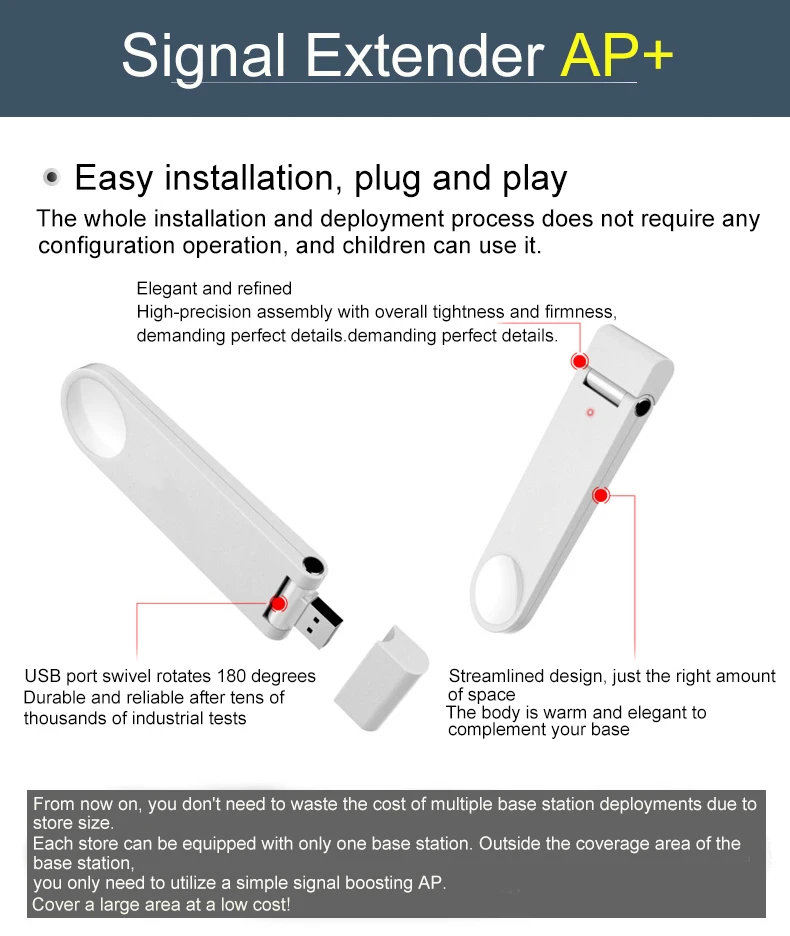 Signal Extender AP+

Easy installation, plug and play

The whole installation and deployment process does not require any configuration operation, and children can use it.

Elegant and refined
High-precision assembly with overall tightness and firmness, demanding perfect details.demanding perfect details.

USB port swivel rotates 180 degrees
Durable and reliable after tens of thousands of industrial tests

Streamlined design, just the right amount of space
The body is warm and elegant to complement your base

From now on, you don't need to waste the cost of multiple base station deployments due to store size.
Each store can be equipped with only one base station. Outside the coverage area of the base station,
you only need to utilize a simple signal boosting AP.
Cover a large area at a low cost!