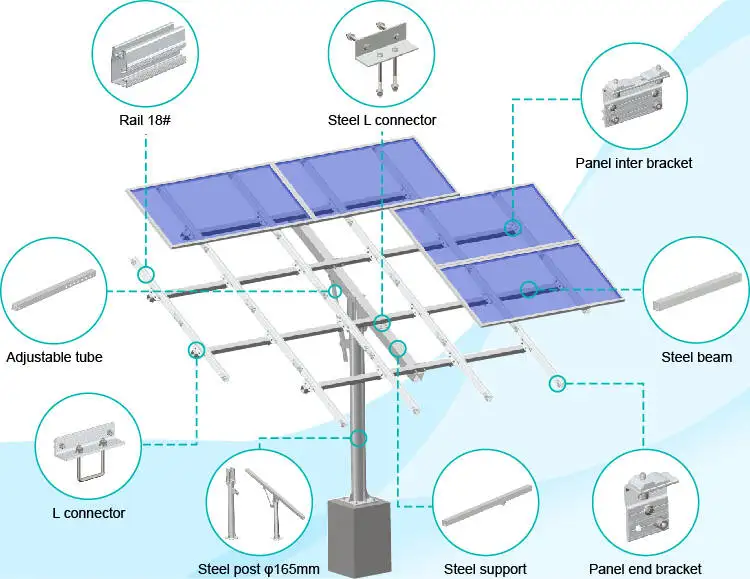 Rail 18#

Steel L connector

Panel inter bracket

Adjustable tube

Steel beam

L connector

Steel post φ165mm

Steel support

Panel end bracket