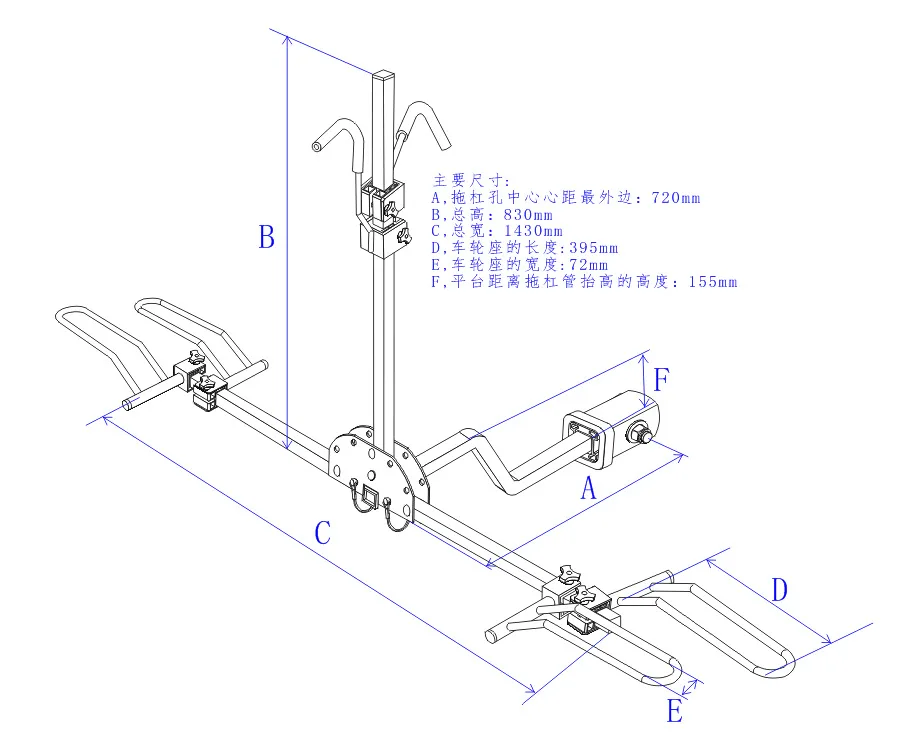 主要尺寸:
A,拖杠孔中心心距最外边:720mm
B,总高:830mm
C,总宽:1430mm
D,车轮座的长度:395mm
E,车轮座的宽度:72mm
F,平台距离拖杠管抬高的高度:155mm

B

F

A

C

D

E