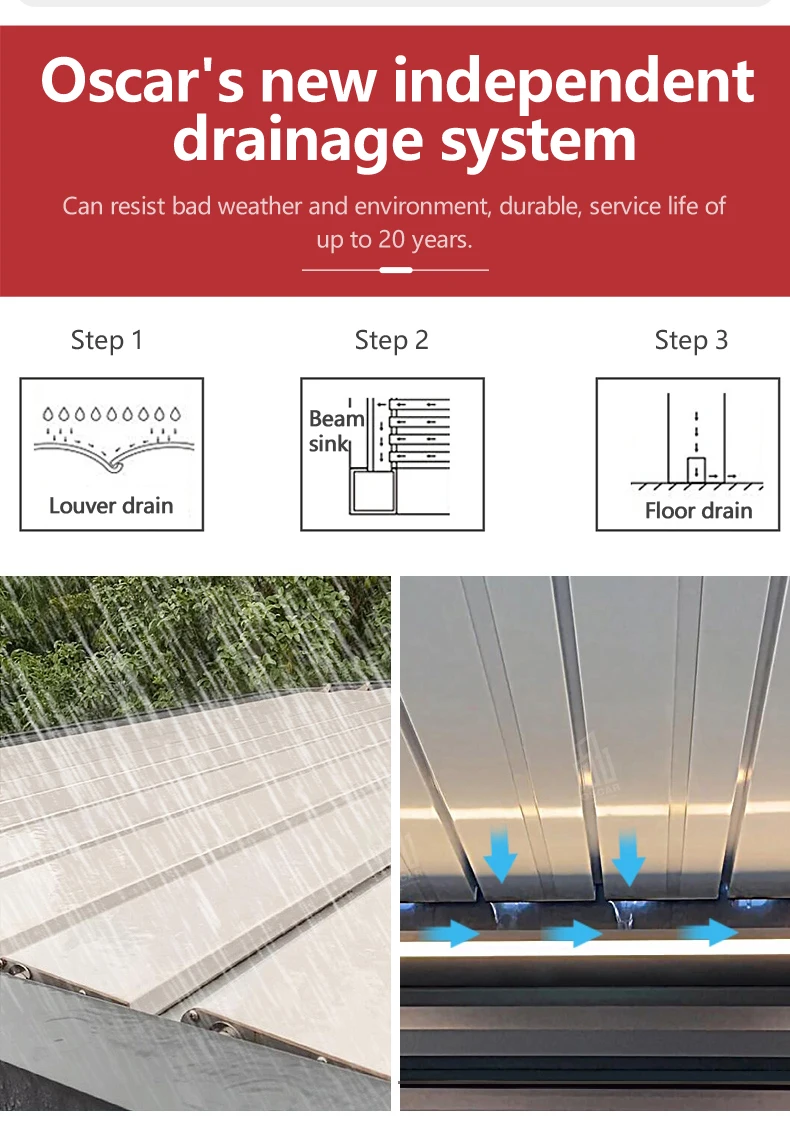 Oscar's new independent drainage system

Can resist bad weather and environment, durable, service life of up to 20 years.

Step 1

Louver drain

Step 2

Beam sink

Step 3

Floor drain