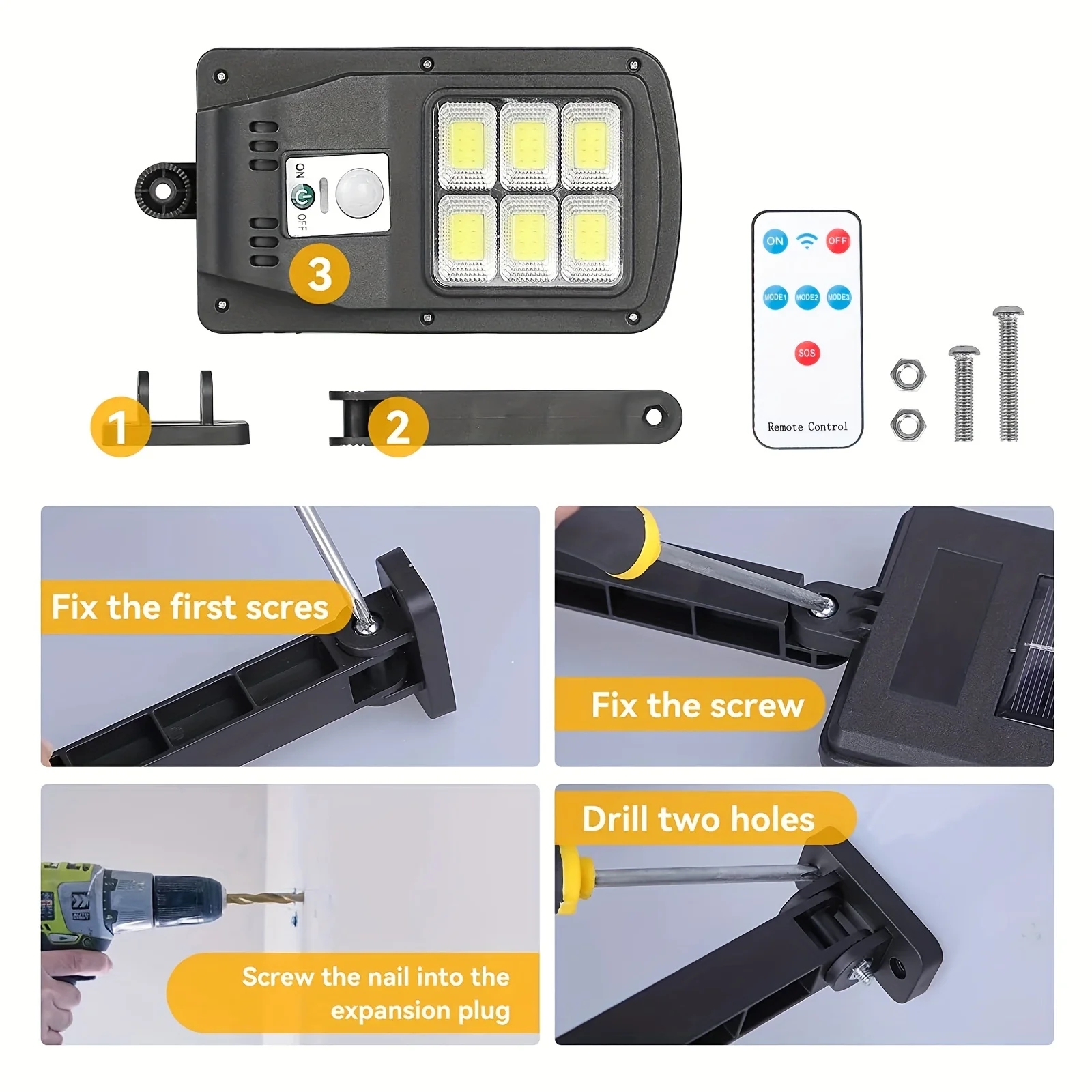 ON
OFF
3
1
2
ON
OFF
MODE1
MODE2
MODE3
SOS
Remote Control

Fix the first scres

Fix the screw

Screw the nail into the expansion plug

Drill two holes