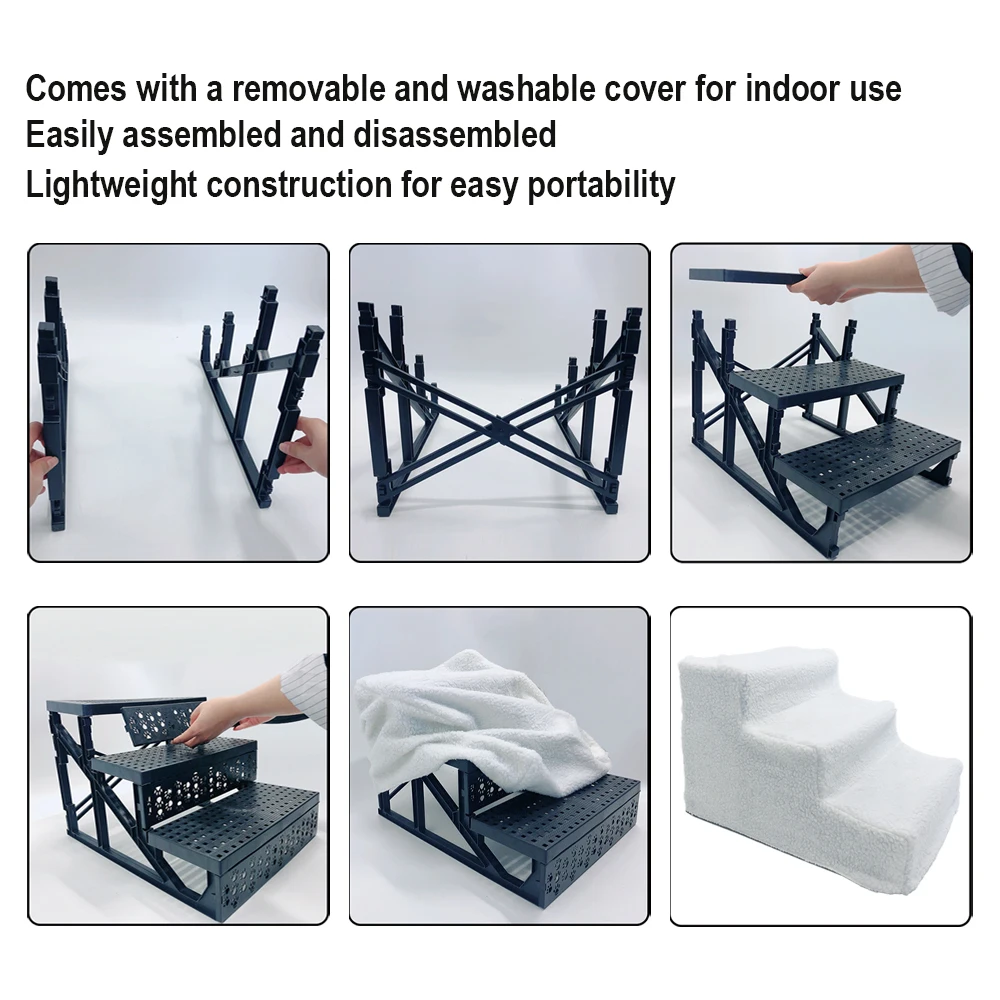 Comes with a removable and washable cover for indoor use
Easily assembled and disassembled
Lightweight construction for easy portability