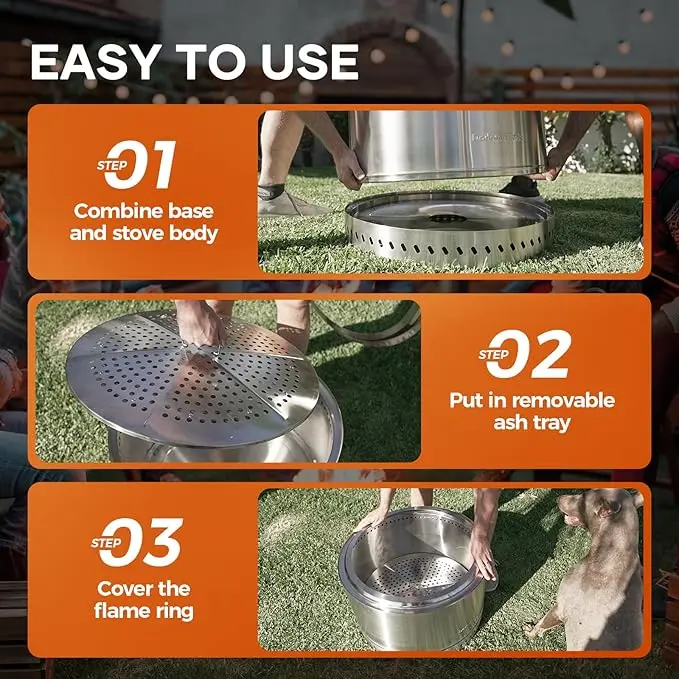 EASY TO USE

STEP 01
Combine base and stove body

STEP 02
Put in removable ash tray

STEP 03
Cover the flame ring