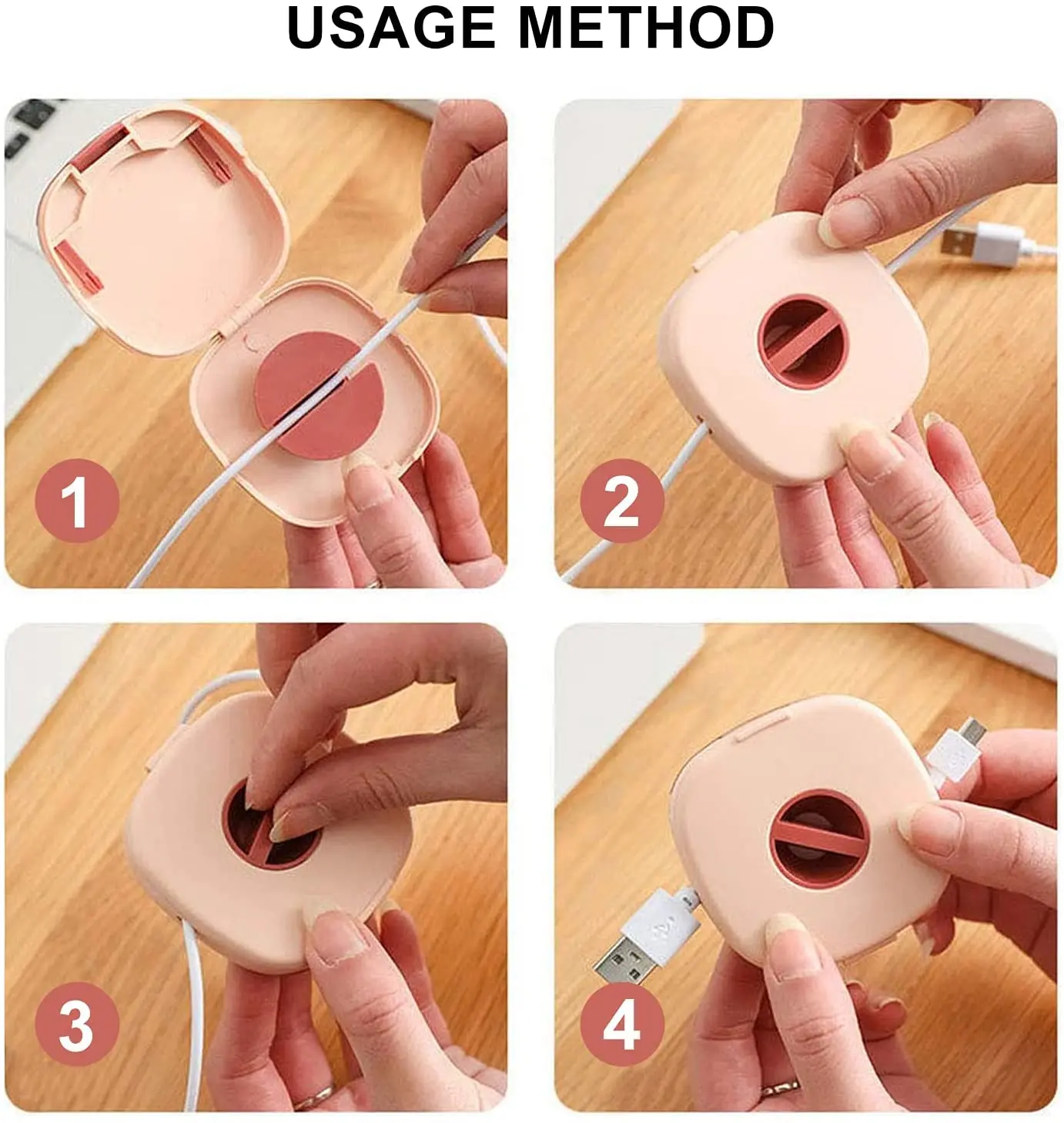 USAGE METHOD

1

2

3

4