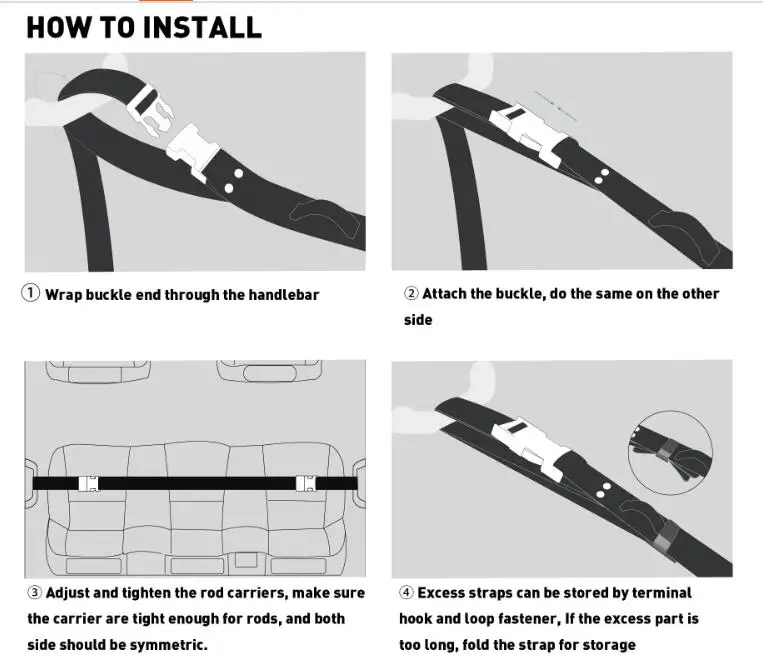 HOW TO INSTALL

① Wrap buckle end through the handlebar

② Attach the buckle, do the same on the other side

③ Adjust and tighten the rod carriers, make sure the carrier are tight enough for rods, and both side should be symmetric.

④ Excess straps can be stored by terminal hook and loop fastener, If the excess part is too long, fold the strap for storage