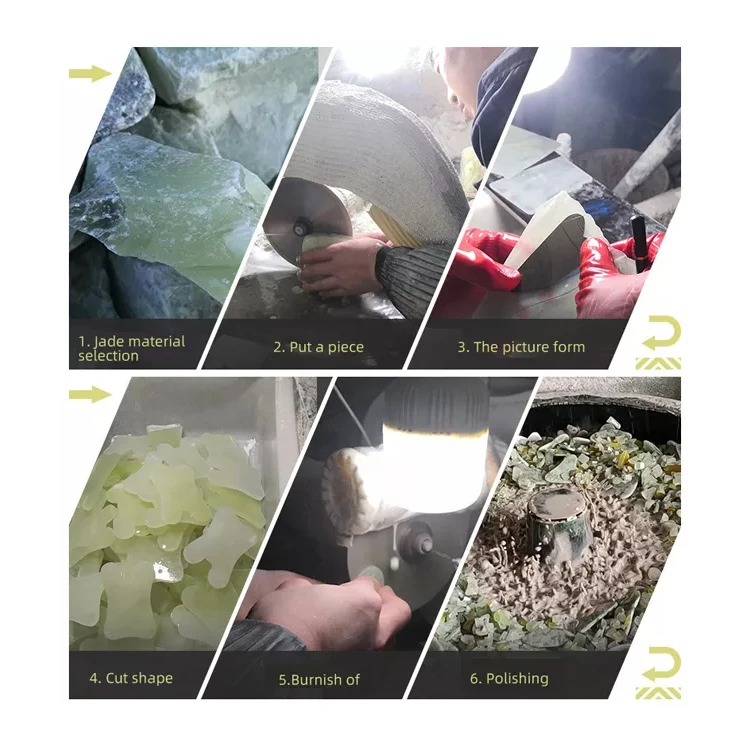 1. Jade material selection

2. Put a piece

3. The picture form

4. Cut shape

5.Burnish of

6. Polishing