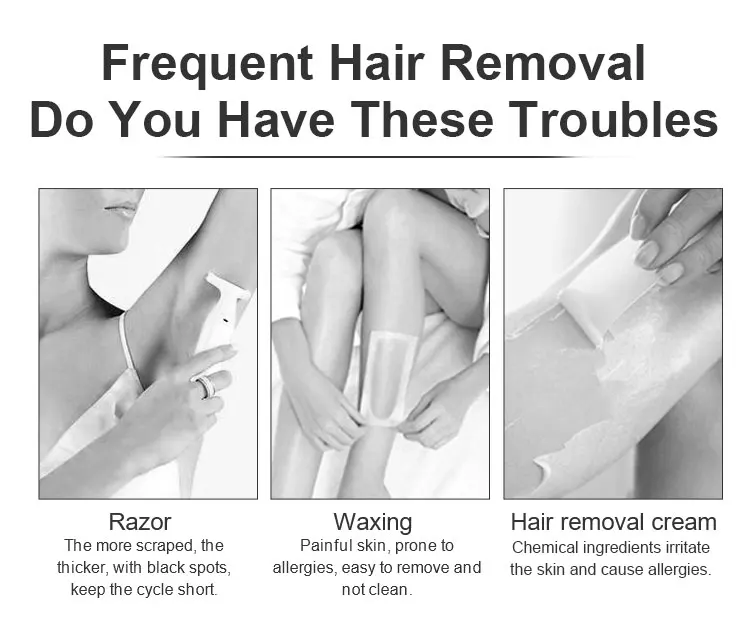 Frequent Hair Removal
Do You Have These Troubles

Razor
The more scraped, the thicker, with black spots, keep the cycle short.

Waxing
Painful skin, prone to allergies, easy to remove and not clean.

Hair removal cream
Chemical ingredients irritate the skin and cause allergies.