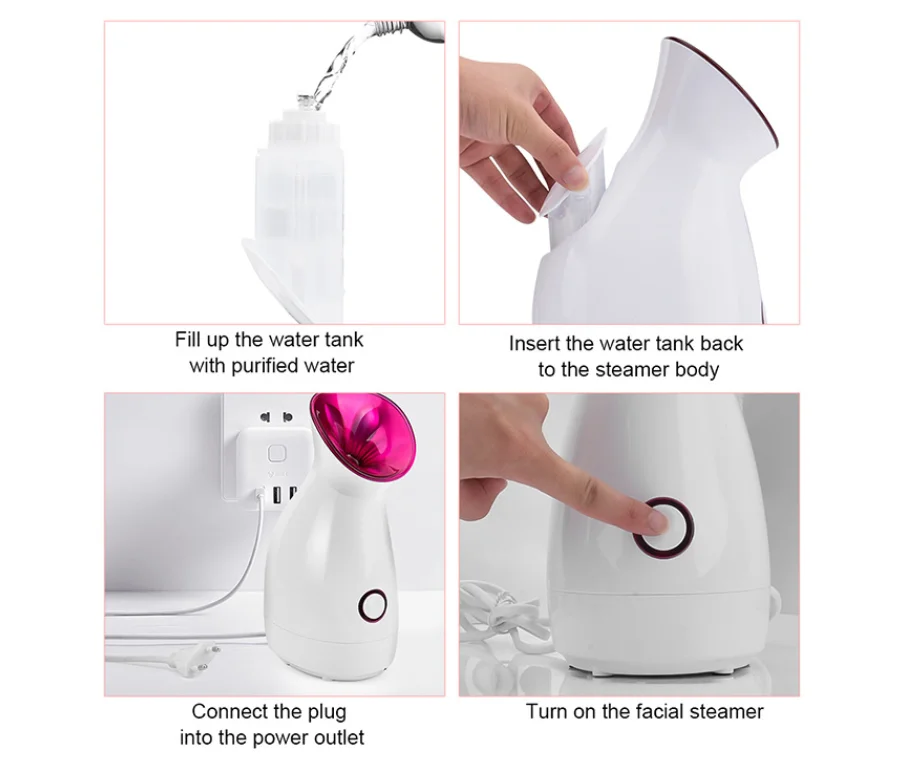 Fill up the water tank with purified water

Insert the water tank back to the steamer body

Connect the plug into the power outlet

Turn on the facial steamer