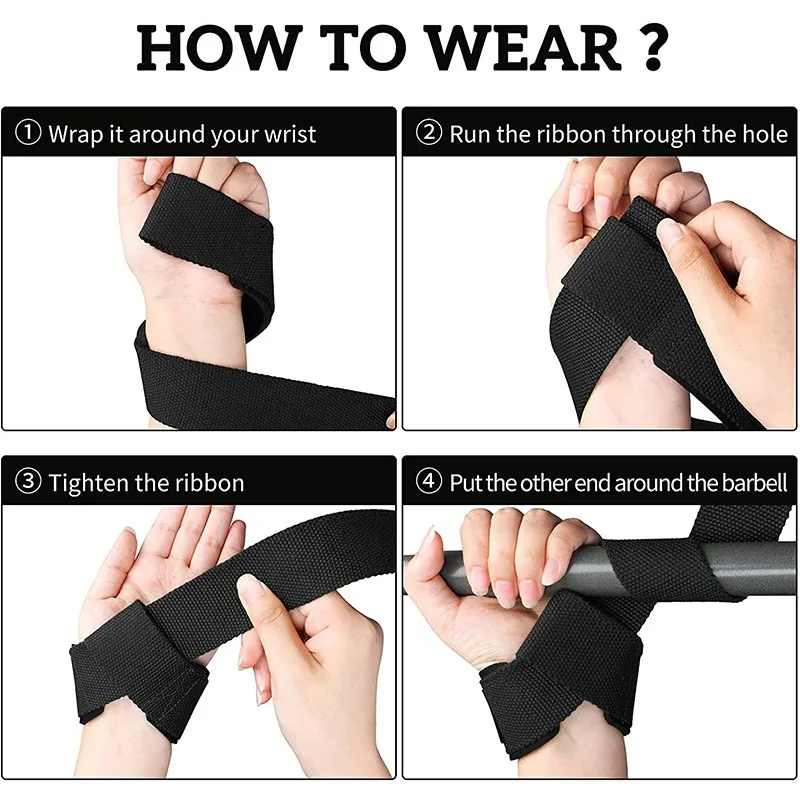 HOW TO WEAR ?

① Wrap it around your wrist

② Run the ribbon through the hole

③ Tighten the ribbon

④ Put the other end around the barbell