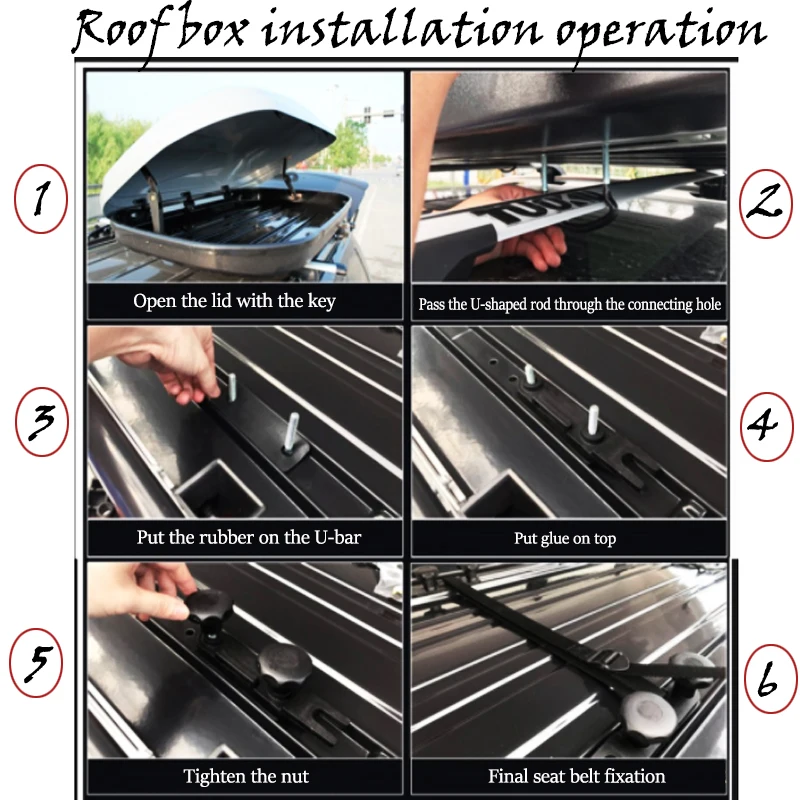 Roof box installation operation

1

Open the lid with the key

2

Pass the U-shaped rod through the connecting hole

3

Put the rubber on the U-bar

4

Put glue on top

5

Tighten the nut

6

Final seat belt fixation