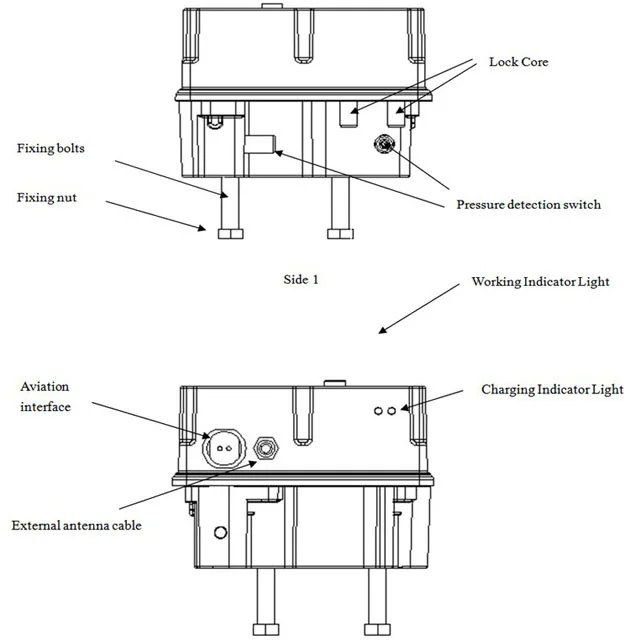 Lock Core

Fixing bolts

Fixing nut

Pressure detection switch

Side 1

Working Indicator Light

Aviation interface

Charging Indicator Light

External antenna cable