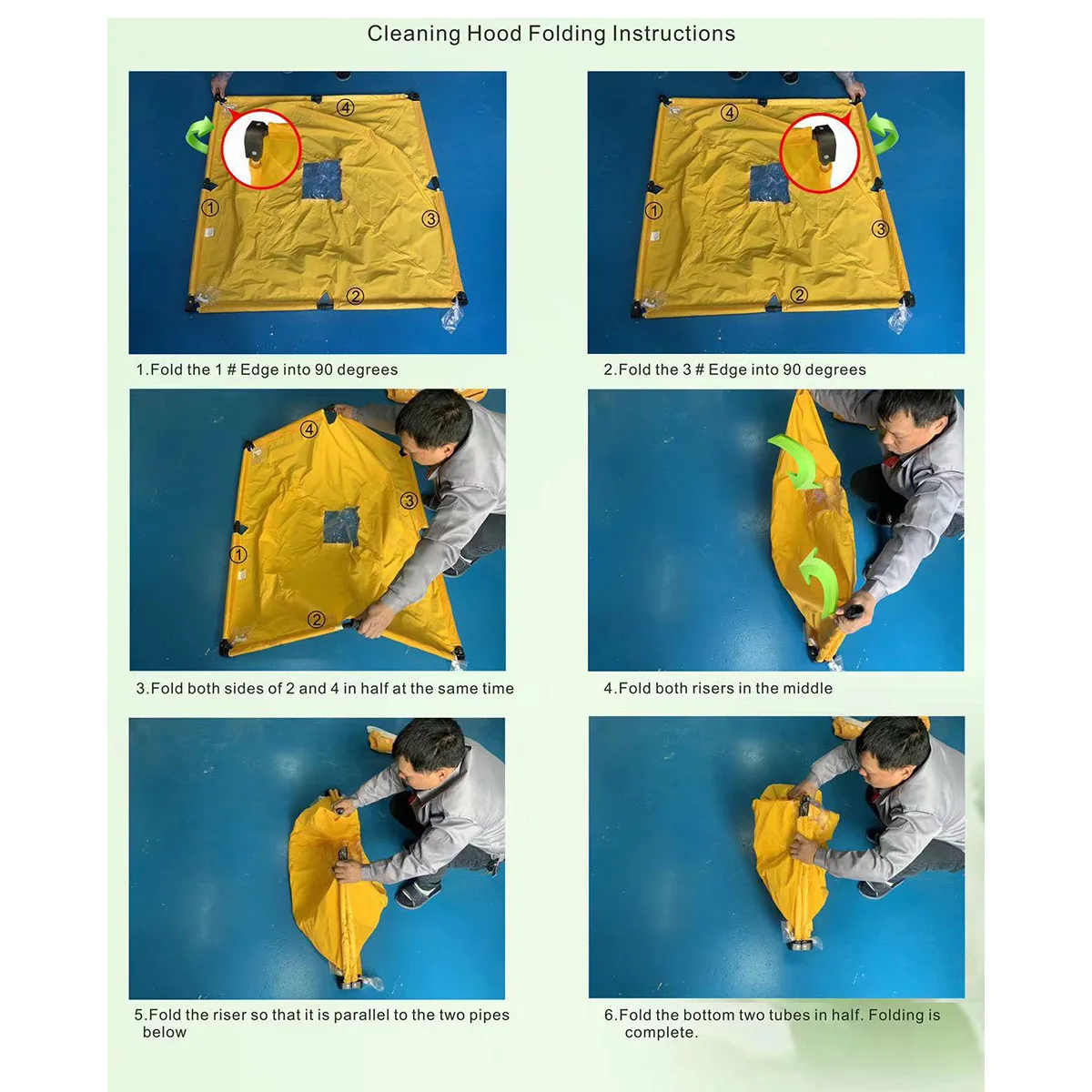 Cleaning Hood Folding Instructions

④
①
③
②

1.Fold the 1 # Edge into 90 degrees

④
①
③
②

2.Fold the 3 # Edge into 90 degrees

④
③
①
②

3.Fold both sides of 2 and 4 in half at the same time

4.Fold both risers in the middle

5.Fold the riser so that it is parallel to the two pipes below

6.Fold the bottom two tubes in half. Folding is complete.