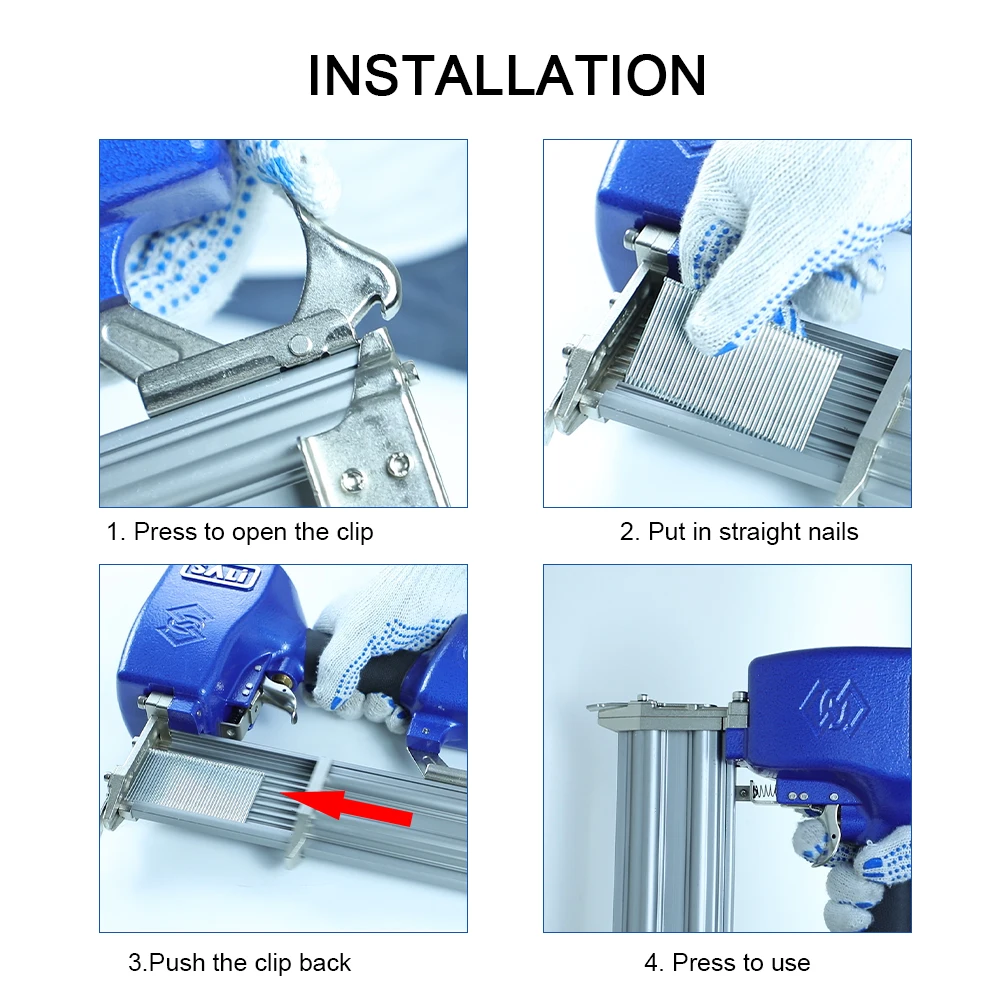 INSTALLATION

1. Press to open the clip

2. Put in straight nails

3.Push the clip back

4. Press to use