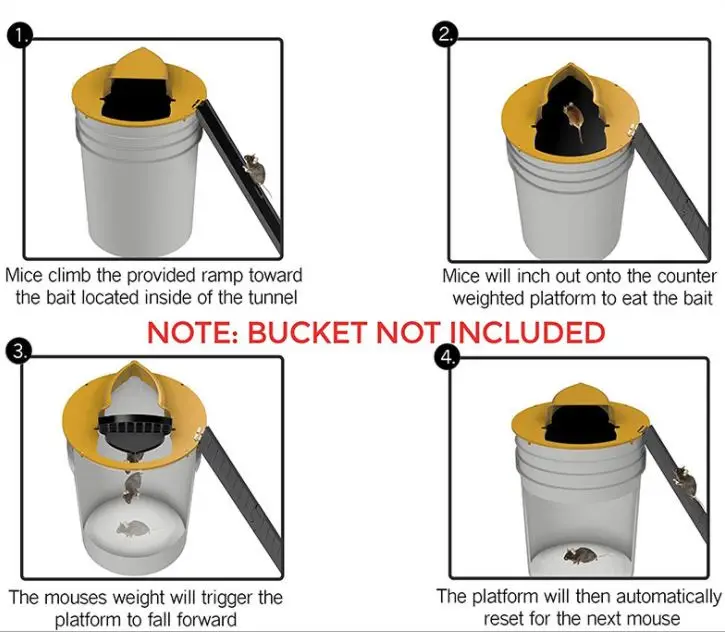 1.

Mice climb the provided ramp toward the bait located inside of the tunnel

2.

Mice will inch out onto the counter weighted platform to eat the bait

NOTE: BUCKET NOT INCLUDED

3.

The mouses weight will trigger the platform to fall forward

4.

The platform will then automatically reset for the next mouse