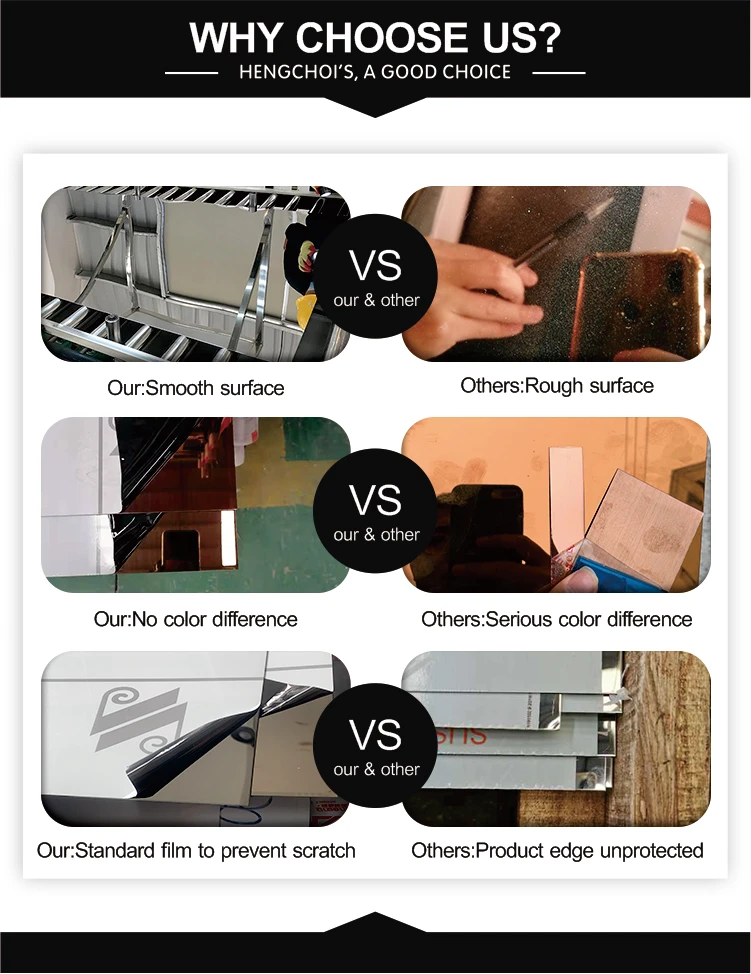 WHY CHOOSE US?

HENGCHOI'S, A GOOD CHOICE

VS
our & other

Our:Smooth surface

Others:Rough surface

VS
our & other

Our:No color difference

Others:Serious color difference

VS
our & other

Our:Standard film to prevent scratch

Others:Product edge unprotected