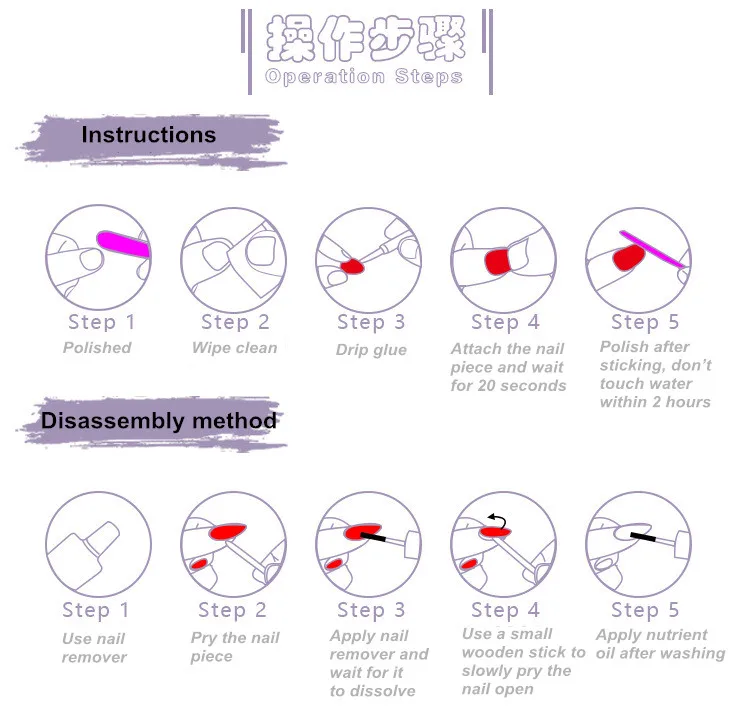 操作步骤
Operation Steps

Instructions

Step 1
Polished

Step 2
Wipe clean

Step 3
Drip glue

Step 4
Attach the nail piece and wait for 20 seconds

Step 5
Polish after sticking, don't touch water within 2 hours

Disassembly method

Step 1
Use nail remover

Step 2
Pry the nail piece

Step 3
Apply nail remover and wait for it to dissolve

Step 4
Use a small wooden stick to slowly pry the nail open

Step 5
Apply nutrient oil after washing