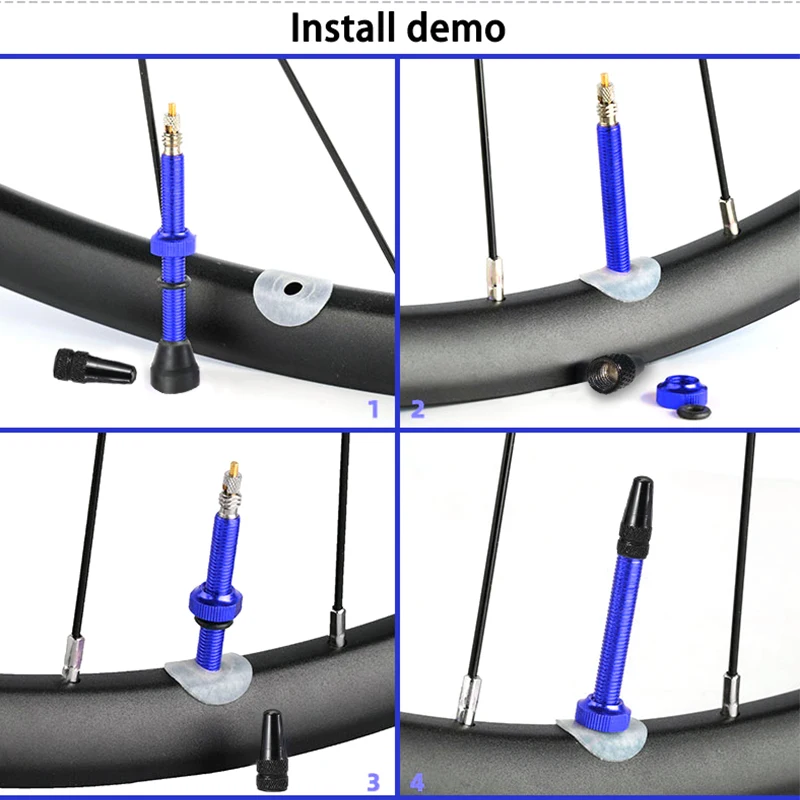 Install demo

1

2

3

4