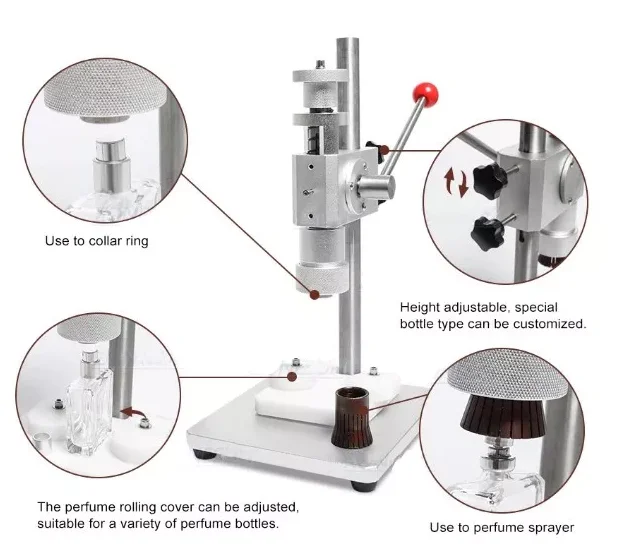 Use to collar ring

Height adjustable, special bottle type can be customized.

The perfume rolling cover can be adjusted, suitable for a variety of perfume bottles.

Use to perfume sprayer