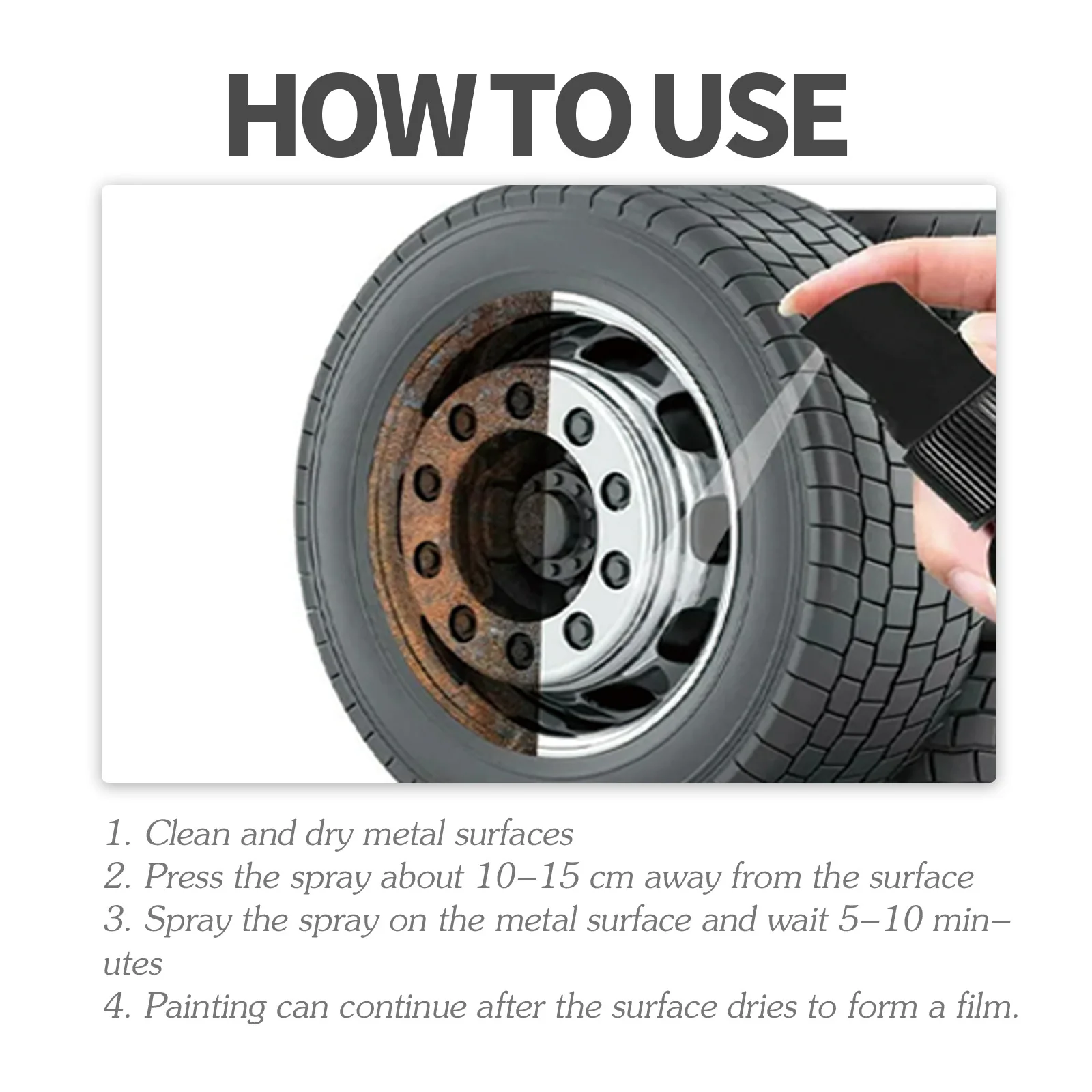 HOW TO USE

1. Clean and dry metal surfaces
2. Press the spray about 10–15 cm away from the surface
3. Spray the spray on the metal surface and wait 5–10 minutes
4. Painting can continue after the surface dries to form a film.