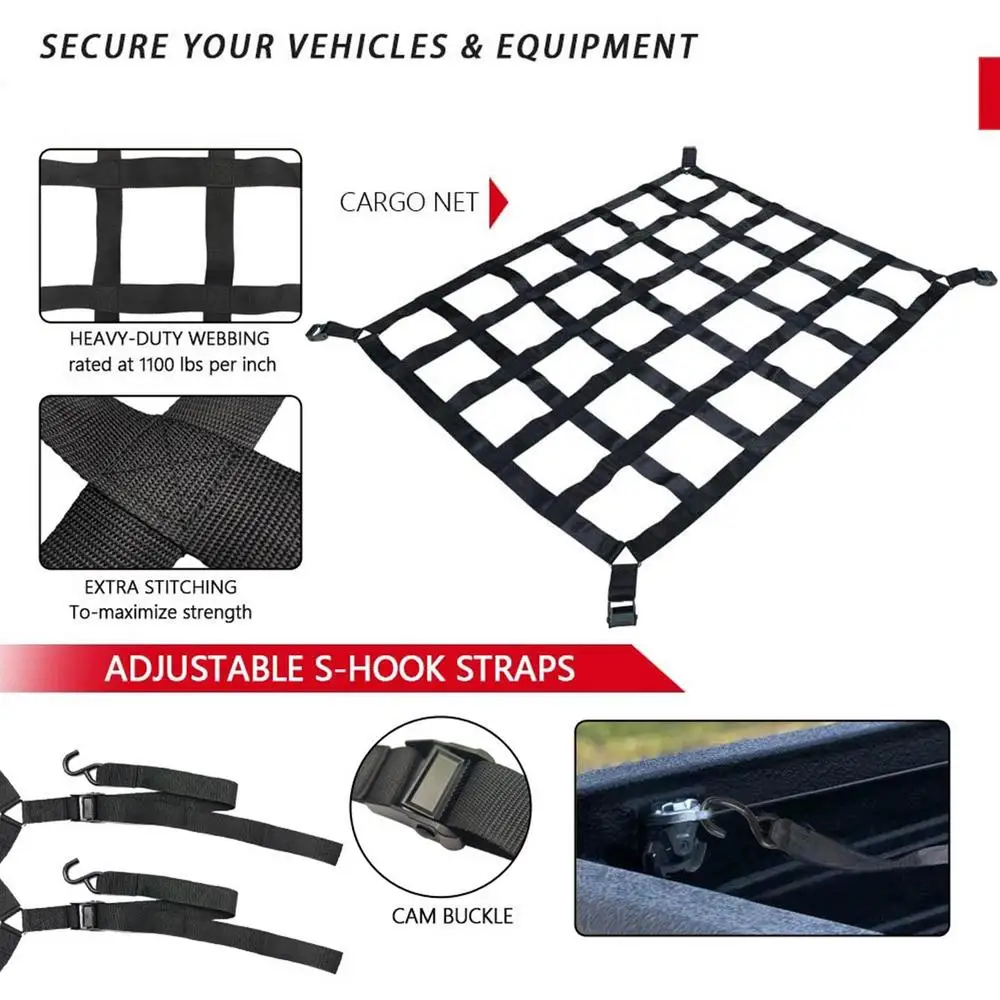 SECURE YOUR VEHICLES & EQUIPMENT

CARGO NET

HEAVY-DUTY WEBBING
rated at 1100 lbs per inch

EXTRA STITCHING
To-maximize strength

ADJUSTABLE S-HOOK STRAPS

CAM BUCKLE