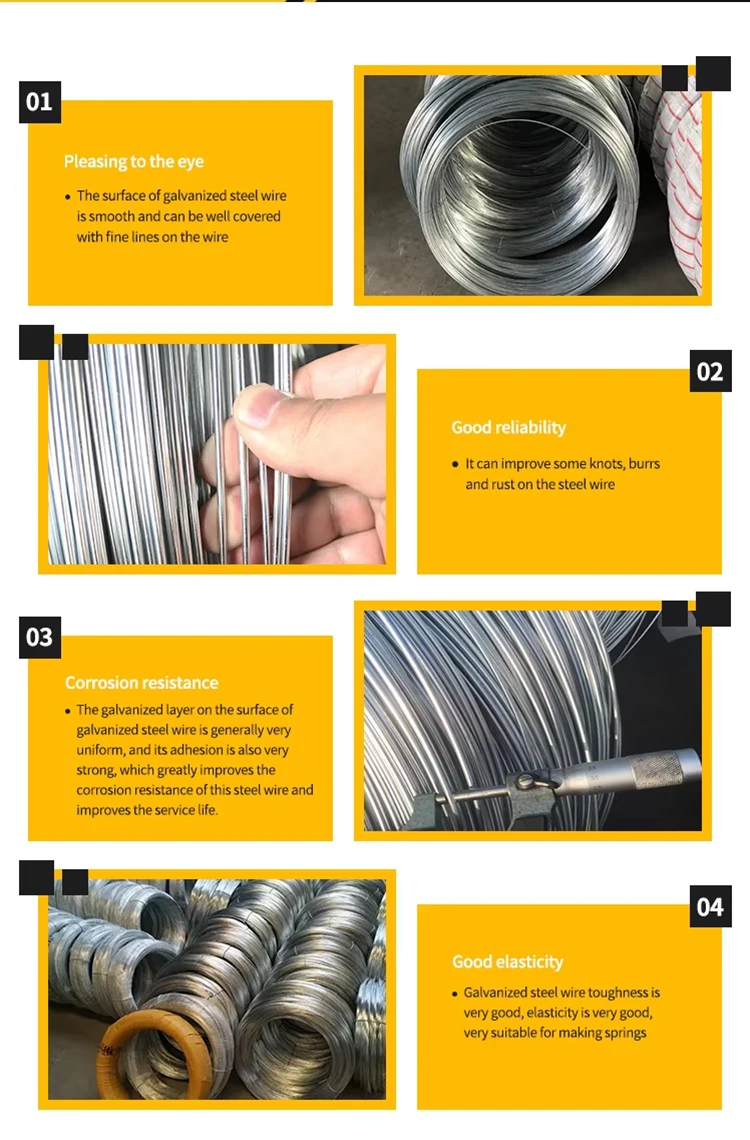 01

Pleasing to the eye

• The surface of galvanized steel wire is smooth and can be well covered with fine lines on the wire

02

Good reliability

• It can improve some knots, burrs and rust on the steel wire

03

Corrosion resistance

• The galvanized layer on the surface of galvanized steel wire is generally very uniform, and its adhesion is also very strong, which greatly improves the corrosion resistance of this steel wire and improves the service life.

04

Good elasticity

• Galvanized steel wire toughness is very good, elasticity is very good, very suitable for making springs