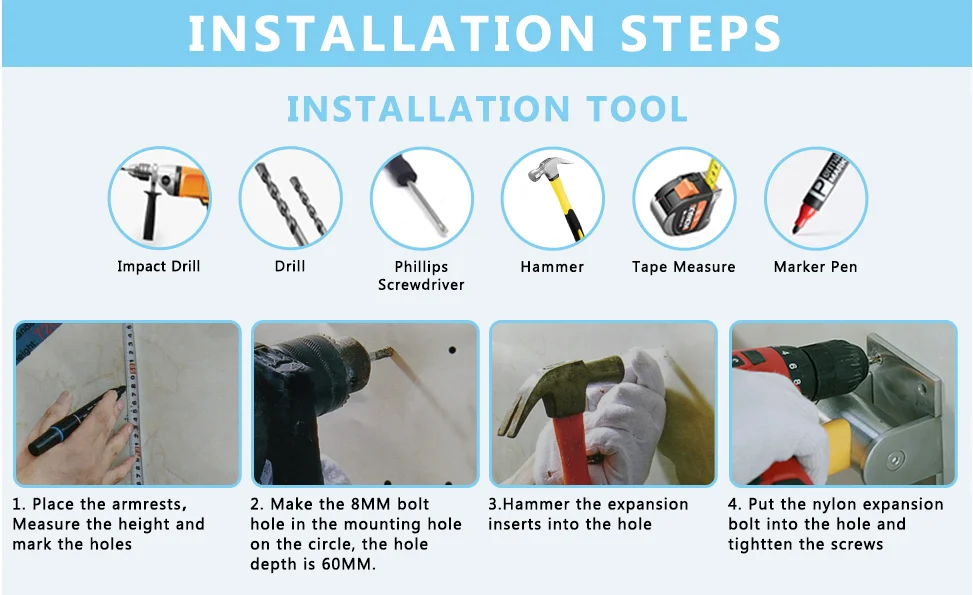 INSTALLATION STEPS

INSTALLATION TOOL

Impact Drill

Drill

Phillips Screwdriver

Hammer

Tape Measure

Marker Pen

1. Place the armrests, Measure the height and mark the holes

2. Make the 8MM bolt hole in the mounting hole on the circle, the hole depth is 60MM.

3.Hammer the expansion inserts into the hole

4. Put the nylon expansion bolt into the hole and tightten the screws