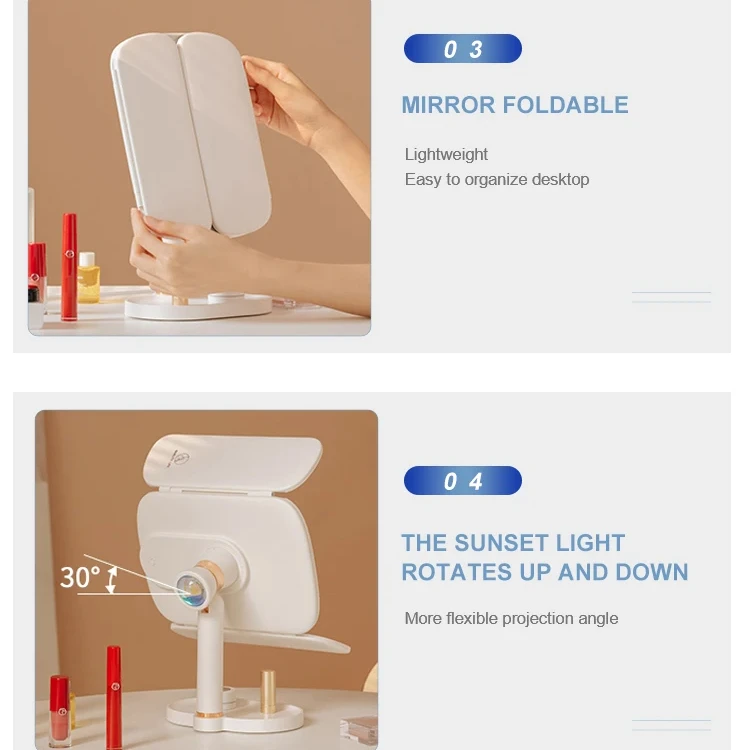 0 3

MIRROR FOLDABLE

Lightweight
Easy to organize desktop

30°

0 4

THE SUNSET LIGHT ROTATES UP AND DOWN

More flexible projection angle