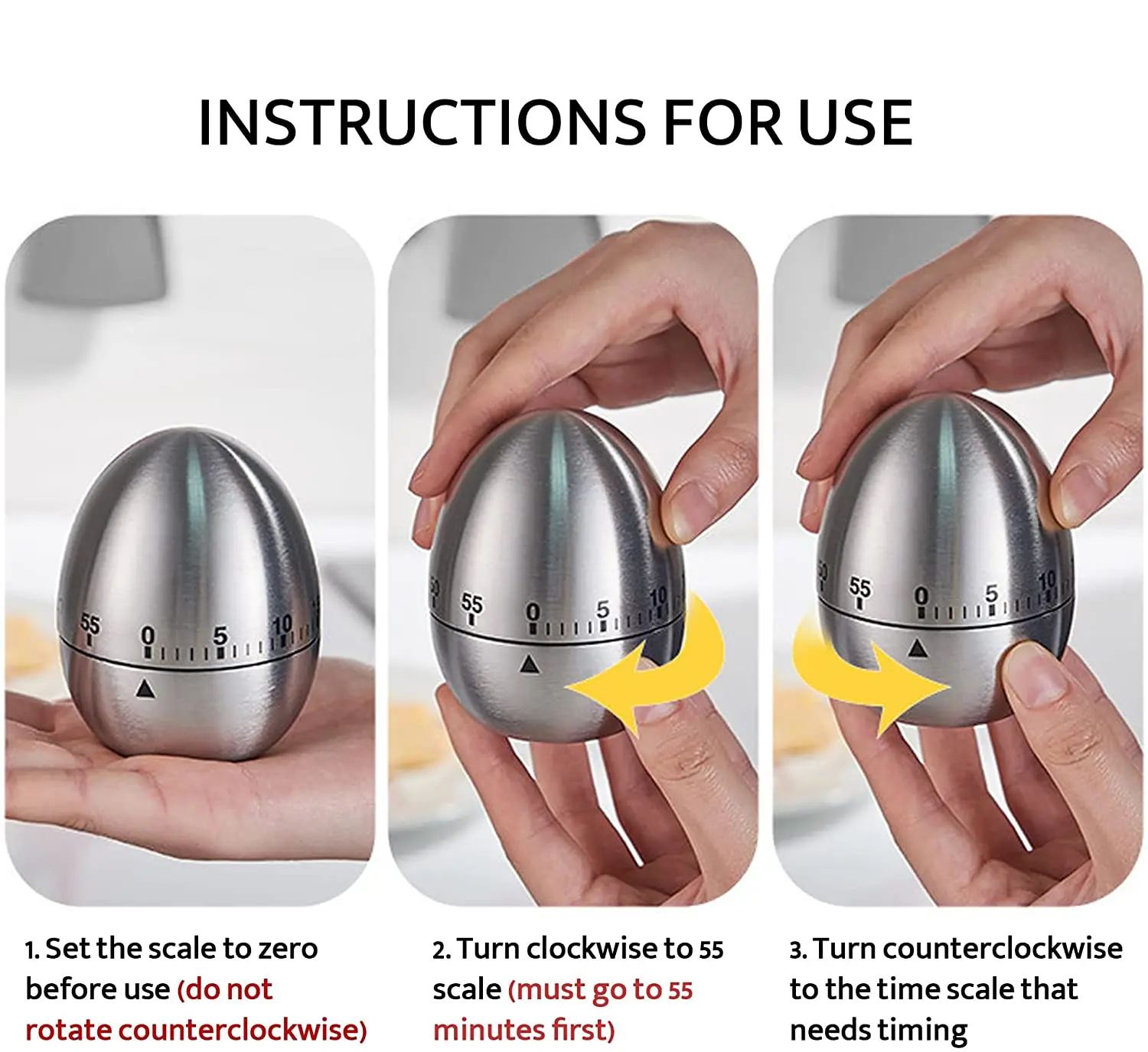 INSTRUCTIONS FOR USE

55 0 5 10

50 55 0 5 10

50 55 0 5 10

1. Set the scale to zero before use (do not rotate counterclockwise)

2. Turn clockwise to 55 scale (must go to 55 minutes first)

3. Turn counterclockwise to the time scale that needs timing