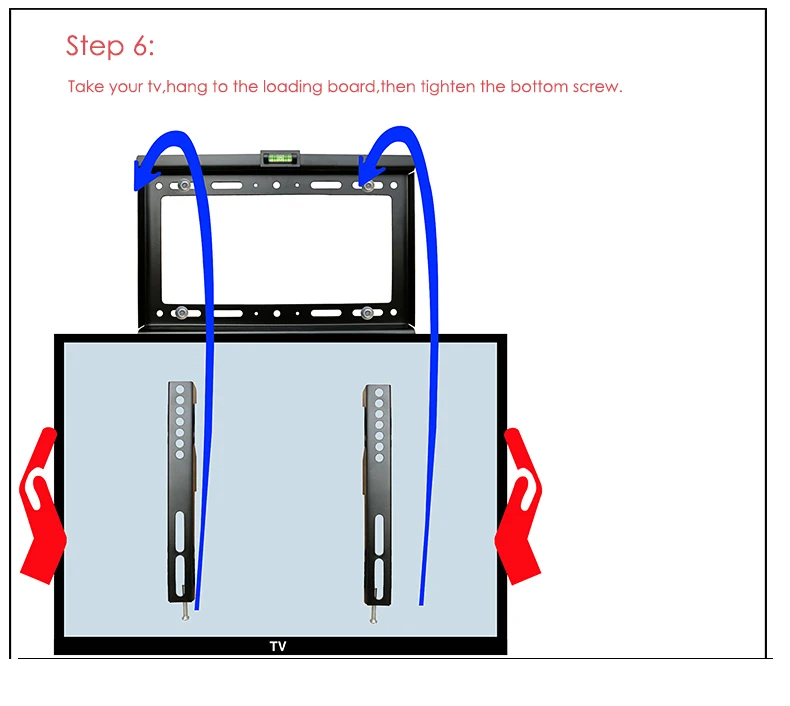 Step 6:

Take your tv,hang to the loading board,then tighten the bottom screw.

TV