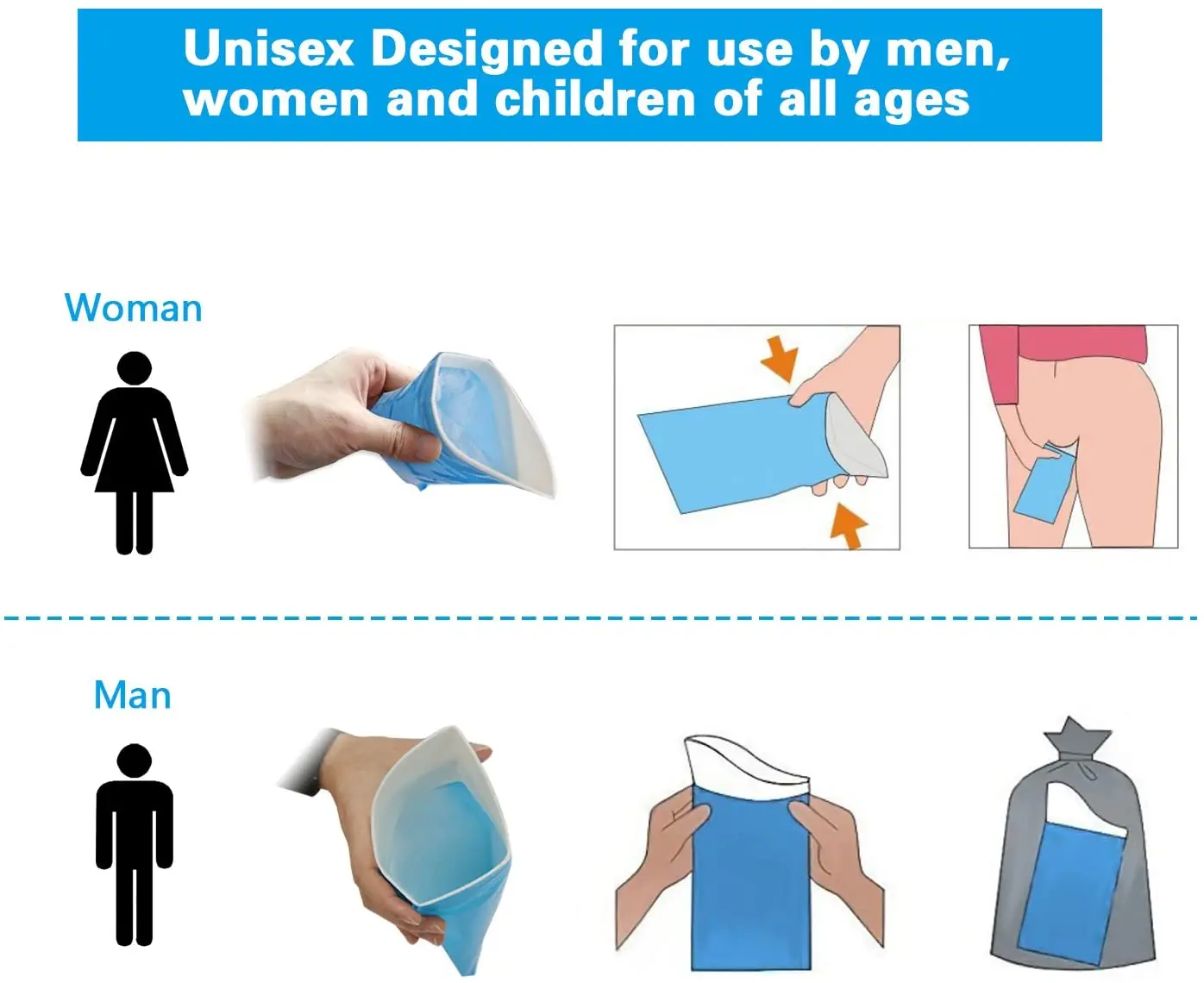 Unisex Designed for use by men, women and children of all ages

Woman

Man