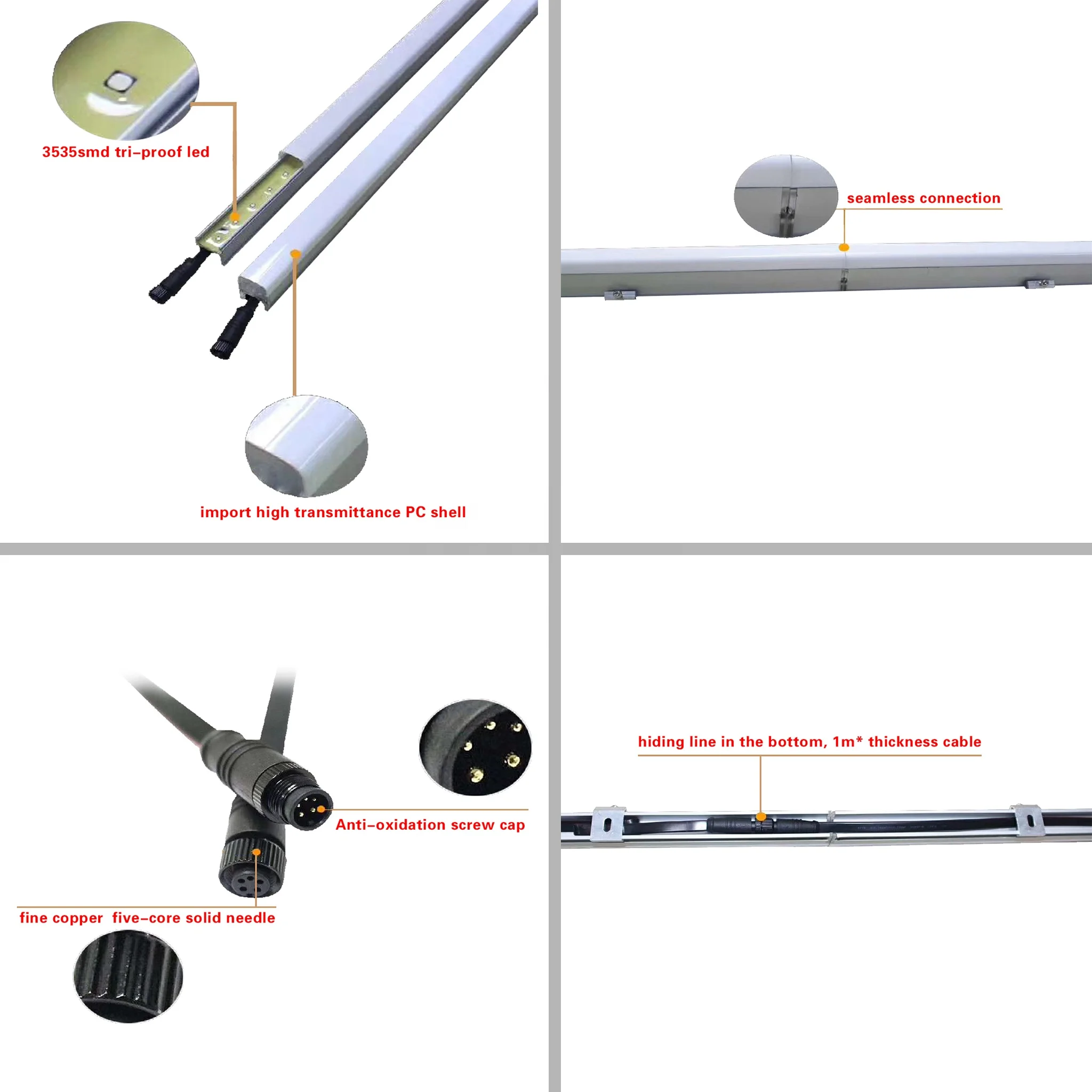 3535smd tri-proof led

import high transmittance PC shell

seamless connection

Anti-oxidation screw cap

fine copper  five-core solid needle

hiding line in the bottom, 1m* thickness cable