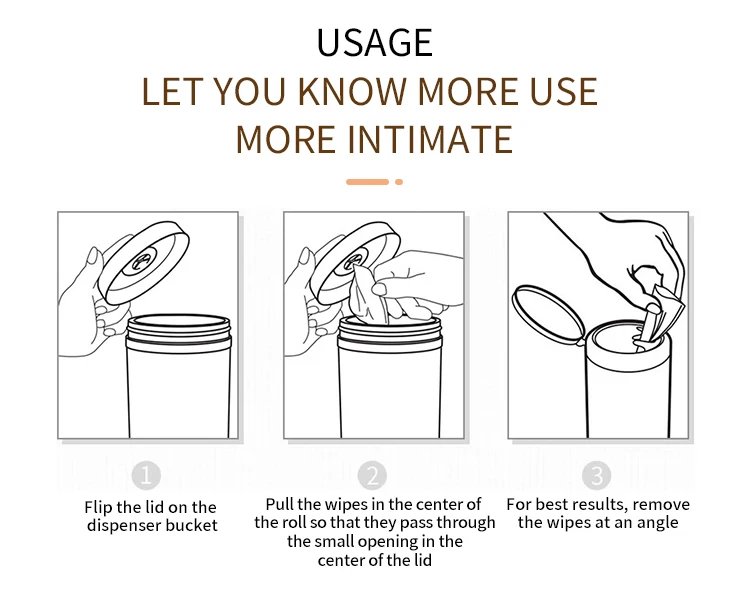 USAGE

LET YOU KNOW MORE USE MORE INTIMATE

1

Flip the lid on the dispenser bucket

2

Pull the wipes in the center of the roll so that they pass through the small opening in the center of the lid

3

For best results, remove the wipes at an angle