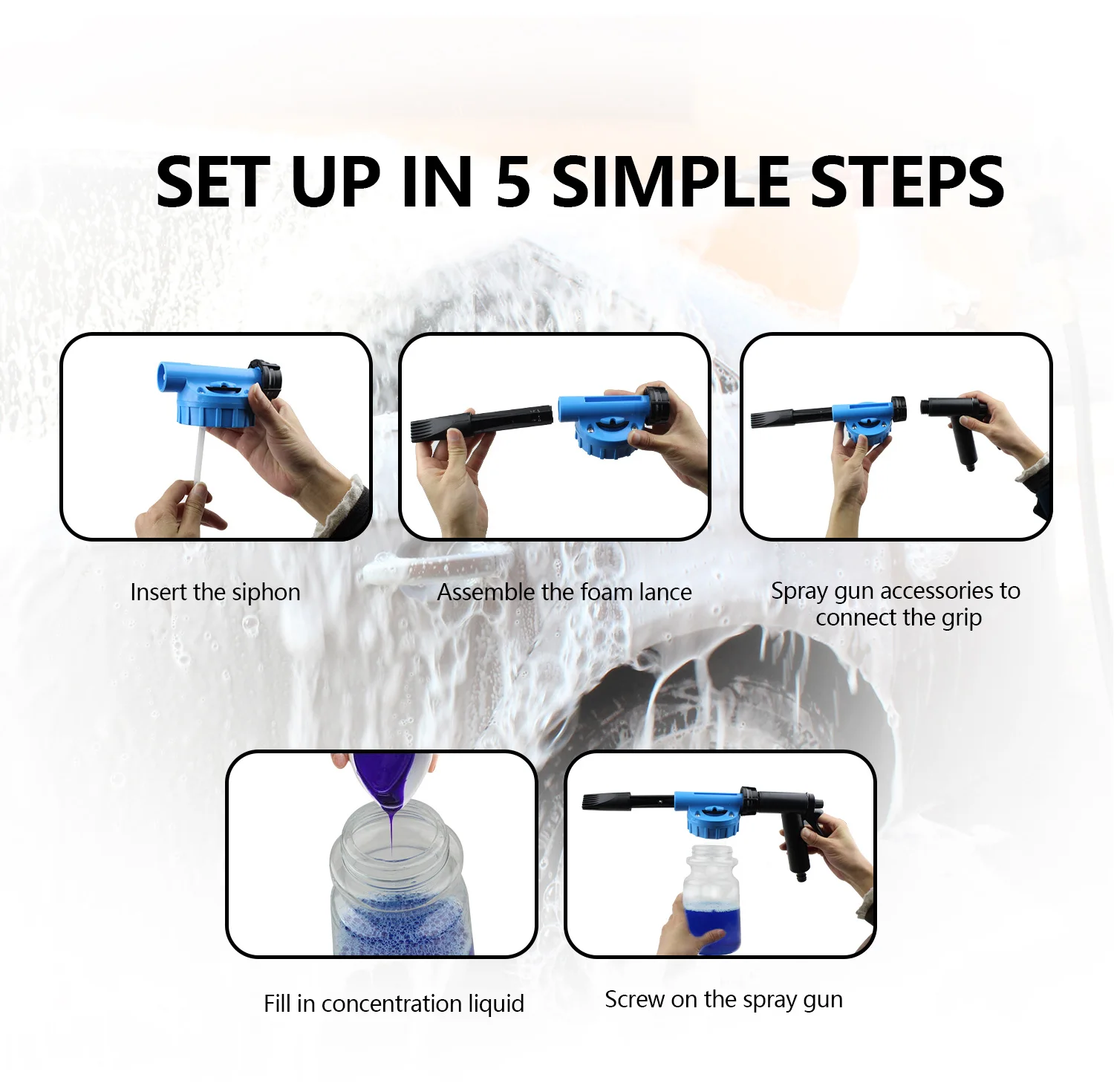 SET UP IN 5 SIMPLE STEPS

Insert the siphon

Assemble the foam lance

Spray gun accessories to connect the grip

Fill in concentration liquid

Screw on the spray gun