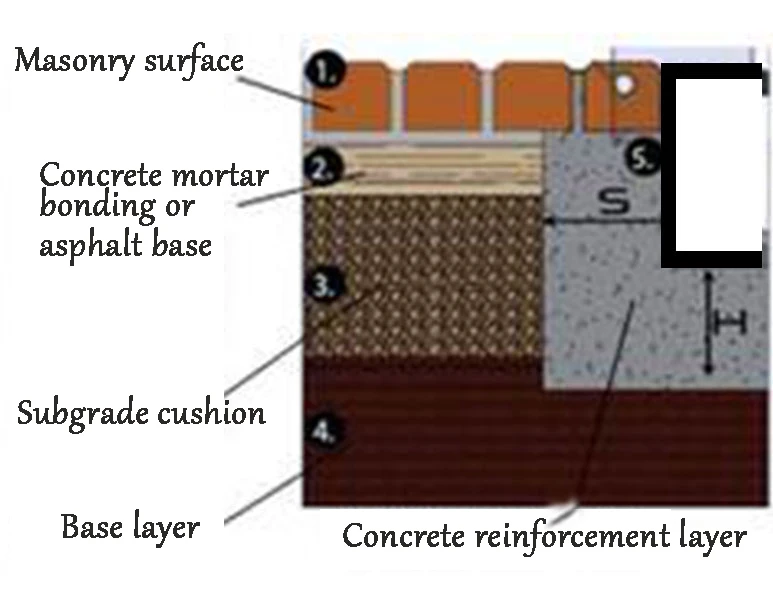 Masonry surface
1.
Concrete mortar bonding or asphalt base
2.
5.
S
3.
H
Subgrade cushion
4.
Base layer
Concrete reinforcement layer