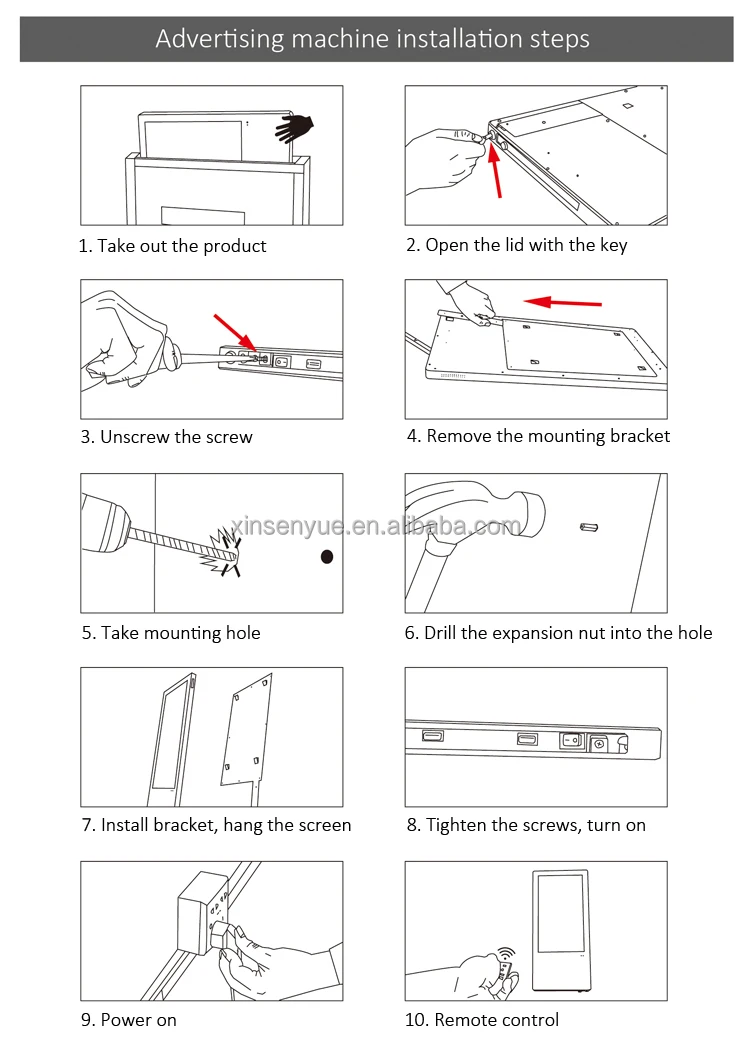 Advertising machine installation steps

1. Take out the product

2. Open the lid with the key

3. Unscrew the screw

4. Remove the mounting bracket

xinsenyue.en.alibaba.com

5. Take mounting hole

6. Drill the expansion nut into the hole

7. Install bracket, hang the screen

8. Tighten the screws, turn on

9. Power on

10. Remote control