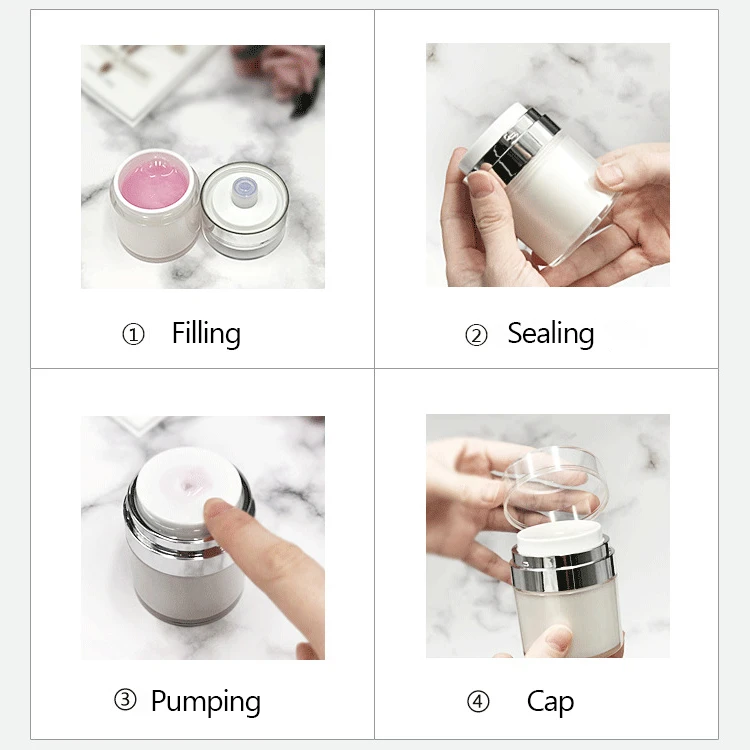 ① Filling

② Sealing

③ Pumping

④ Cap